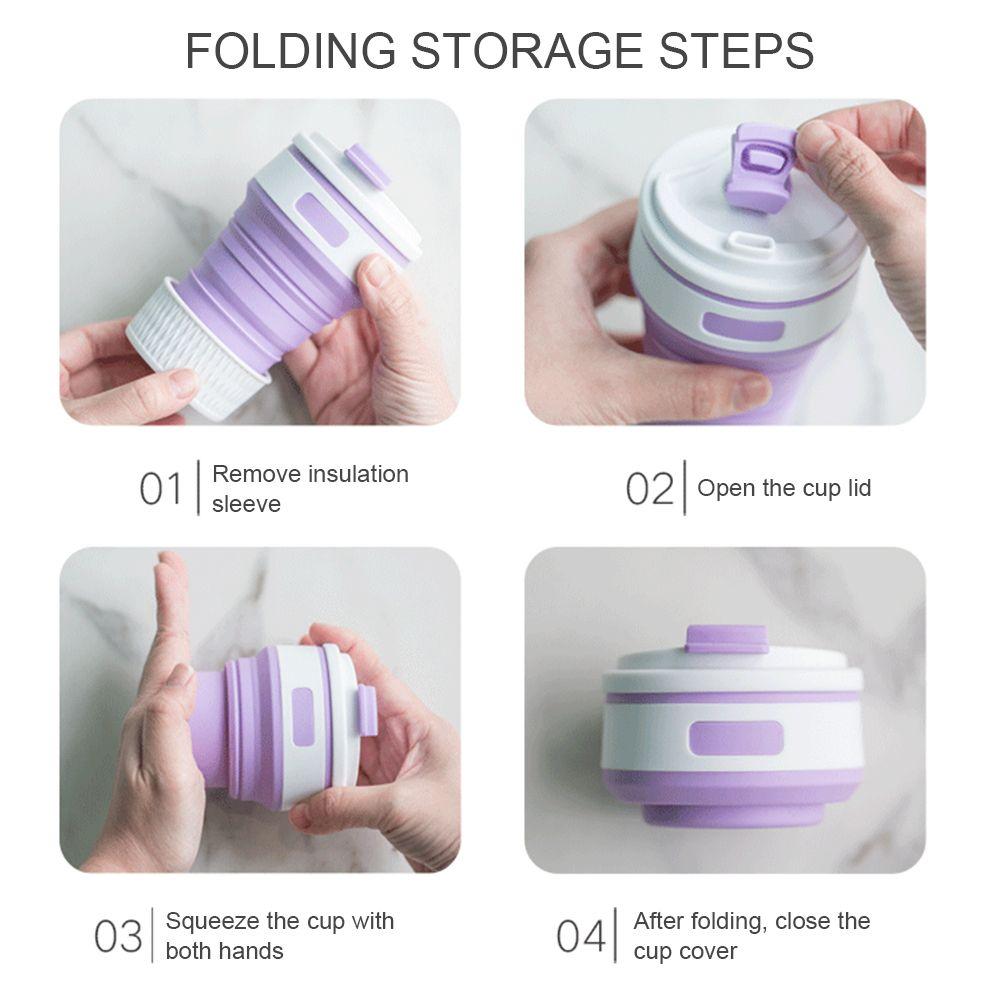 FOLDING STORAGE STEPS

01 Remove insulation sleeve

02 Open the cup lid

03 Squeeze the cup with both hands

04 After folding, close the cup cover