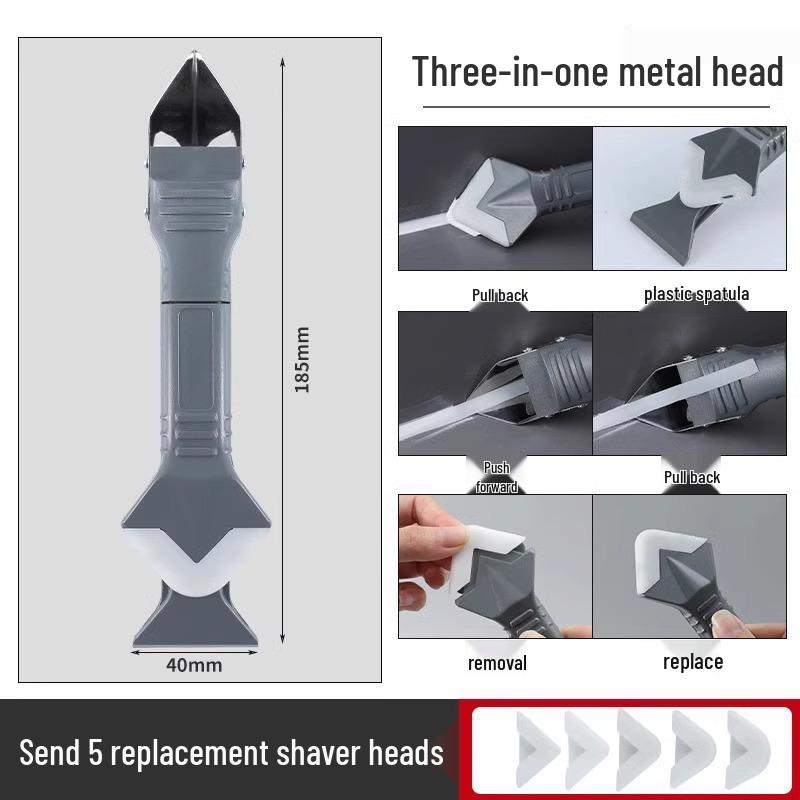 185mm

40mm

Three-in-one metal head

Pull back

plastic spatula

Push forward

Pull back

removal

replace

Send 5 replacement shaver heads