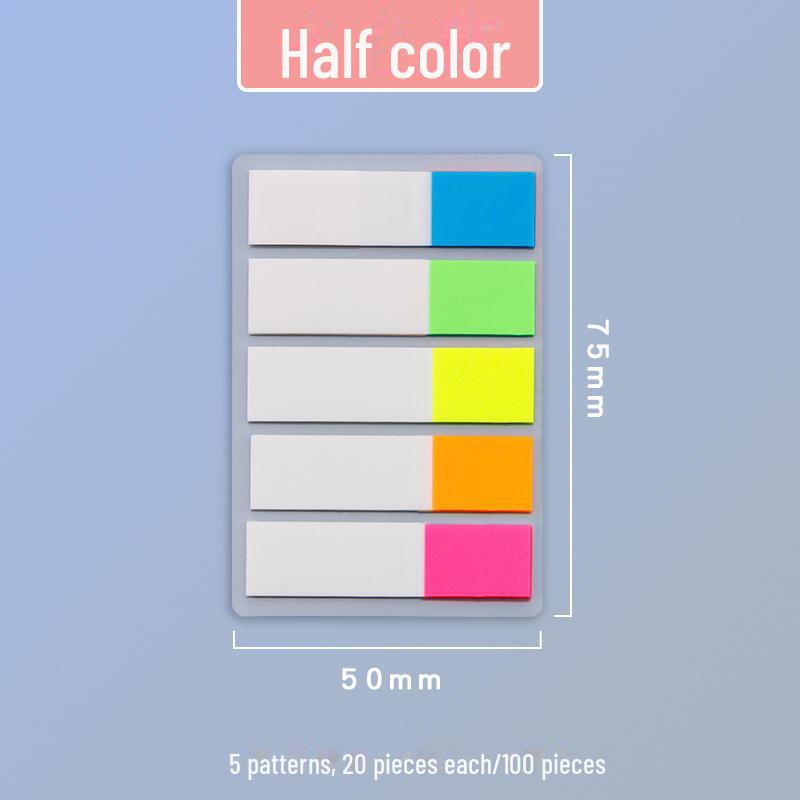 Half color

75mm

50mm

5 patterns, 20 pieces each/100 pieces