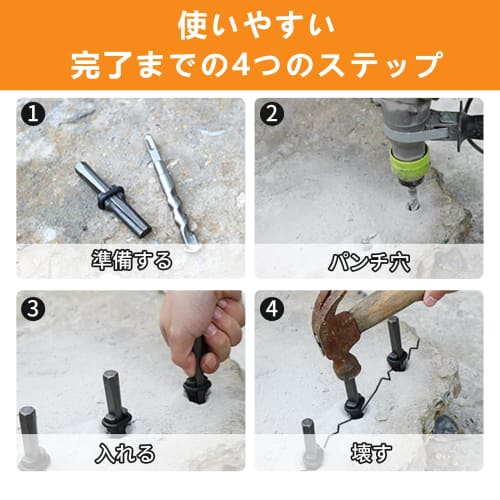 使いやすい
完了までの4つのステップ

1
準備する

2
パンチ穴

3
入れる

4
壊す