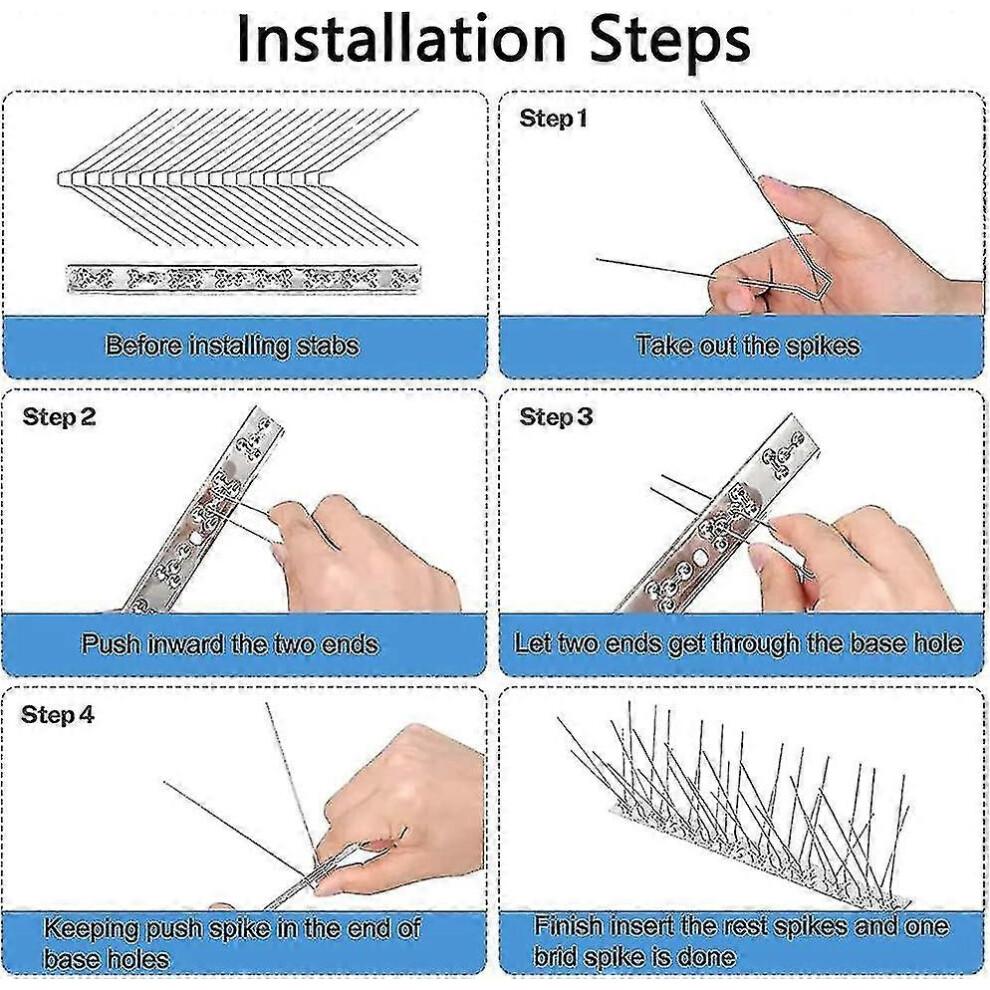 Installation Steps

Before installing stabs

Step 1

Take out the spikes

Step 2

Push inward the two ends

Step 3

Let two ends get through the base hole

Step 4

Keeping push spike in the end of base holes

Finish insert the rest spikes and one brid spike is done