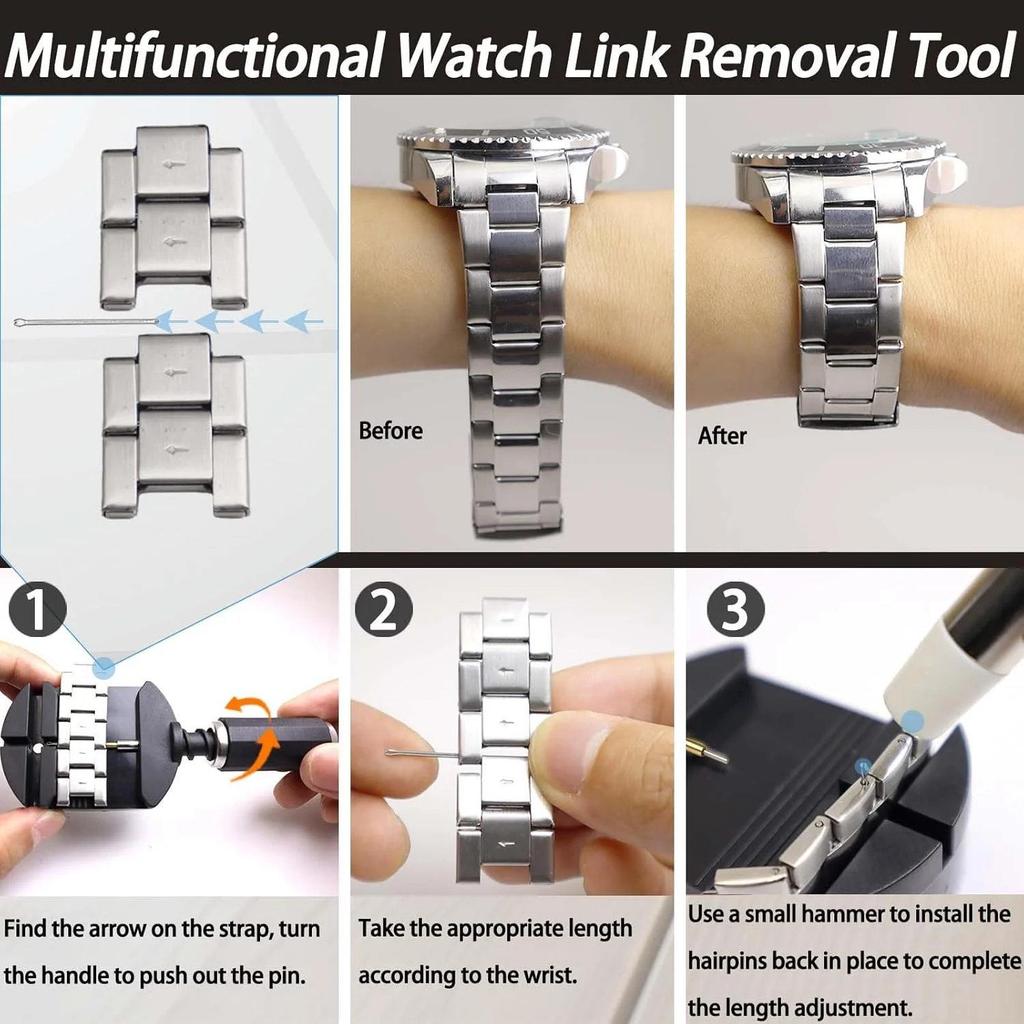 Multifunctional Watch Link Removal Tool

Before

After

1

2

3

Find the arrow on the strap, turn the handle to push out the pin.

Take the appropriate length according to the wrist.

Use a small hammer to install the hairpins back in place to complete the length adjustment.