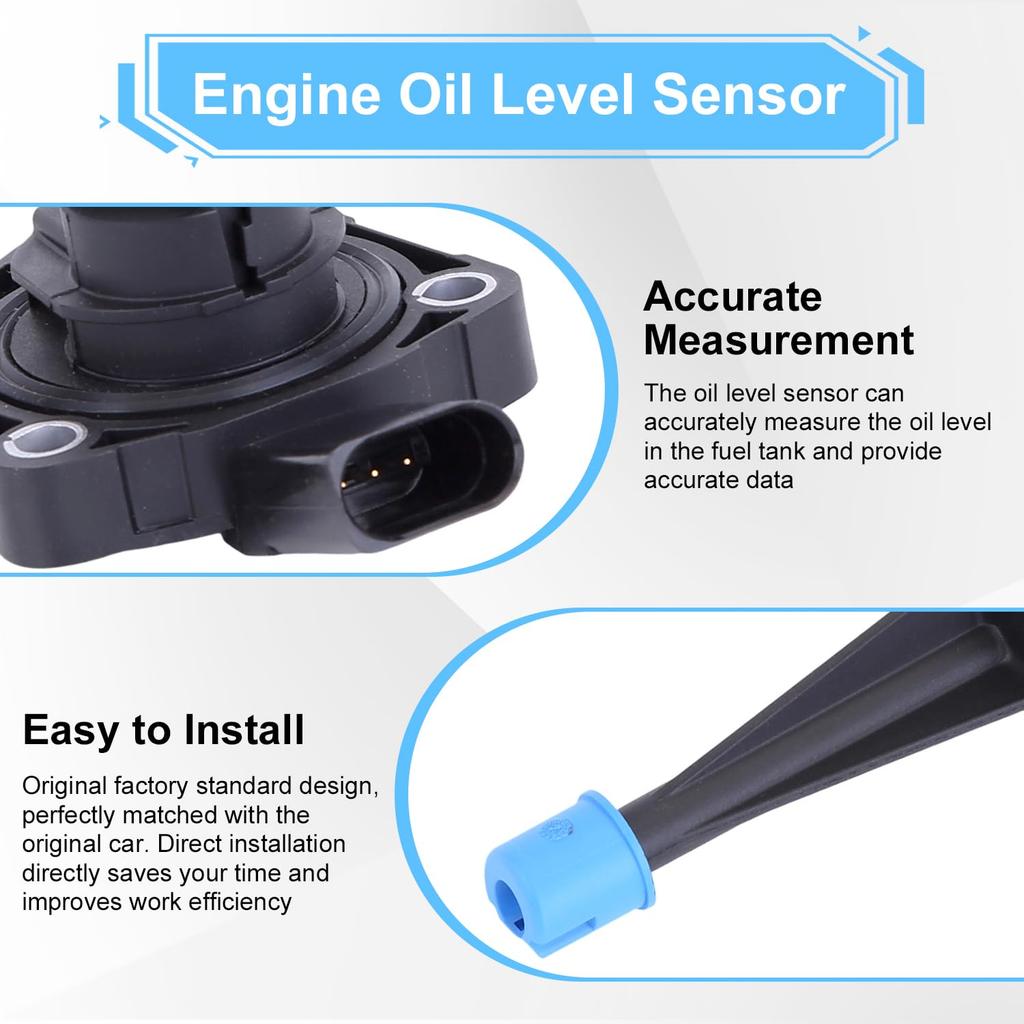 Engine Oil Level Sensor

Accurate Measurement

The oil level sensor can accurately measure the oil level in the fuel tank and provide accurate data

Easy to Install

Original factory standard design, perfectly matched with the original car. Direct installation directly saves your time and improves work efficiency