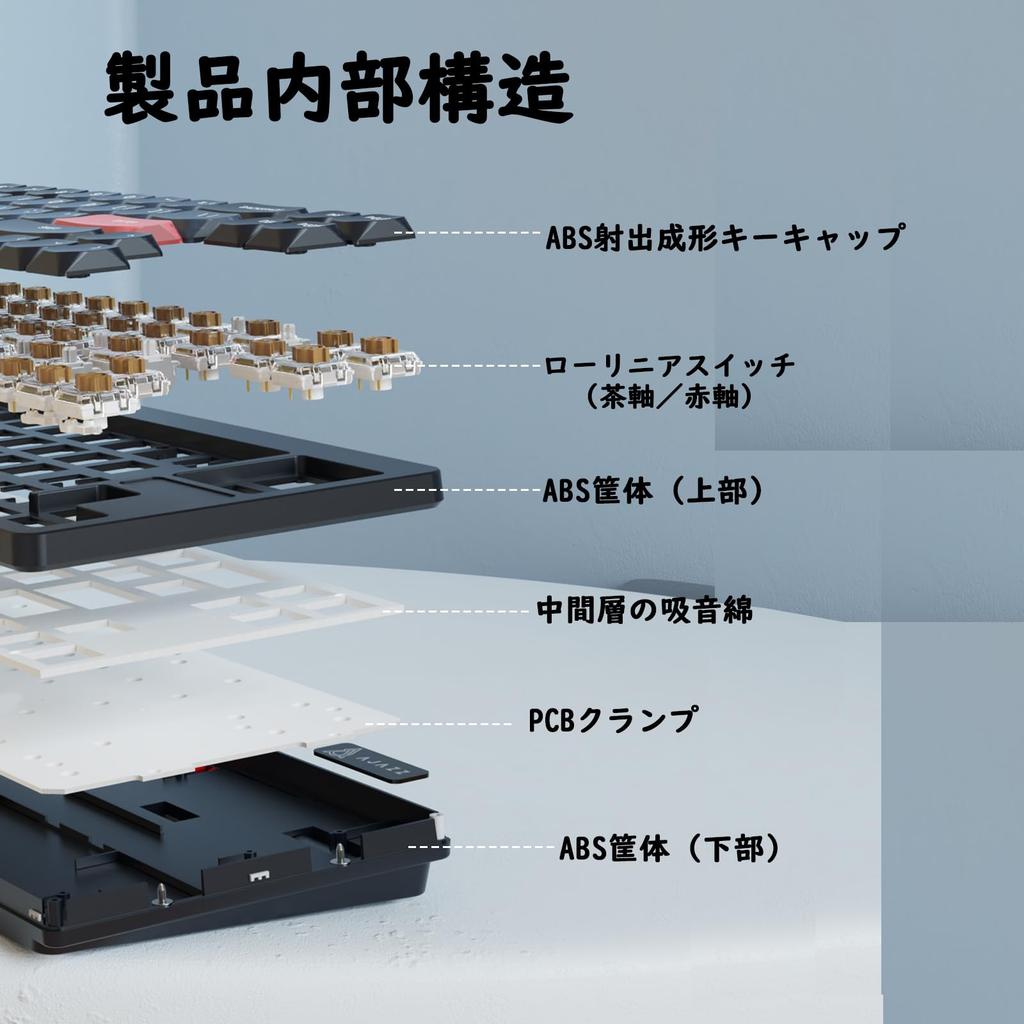 製品内部構造

ABS射出成形キーキャップ

ローリニアスイッチ
（茶軸／赤軸）

ABS筐体（上部）

中間層の吸音綿

PCBクランプ

AJAZZ

ABS筐体（下部）