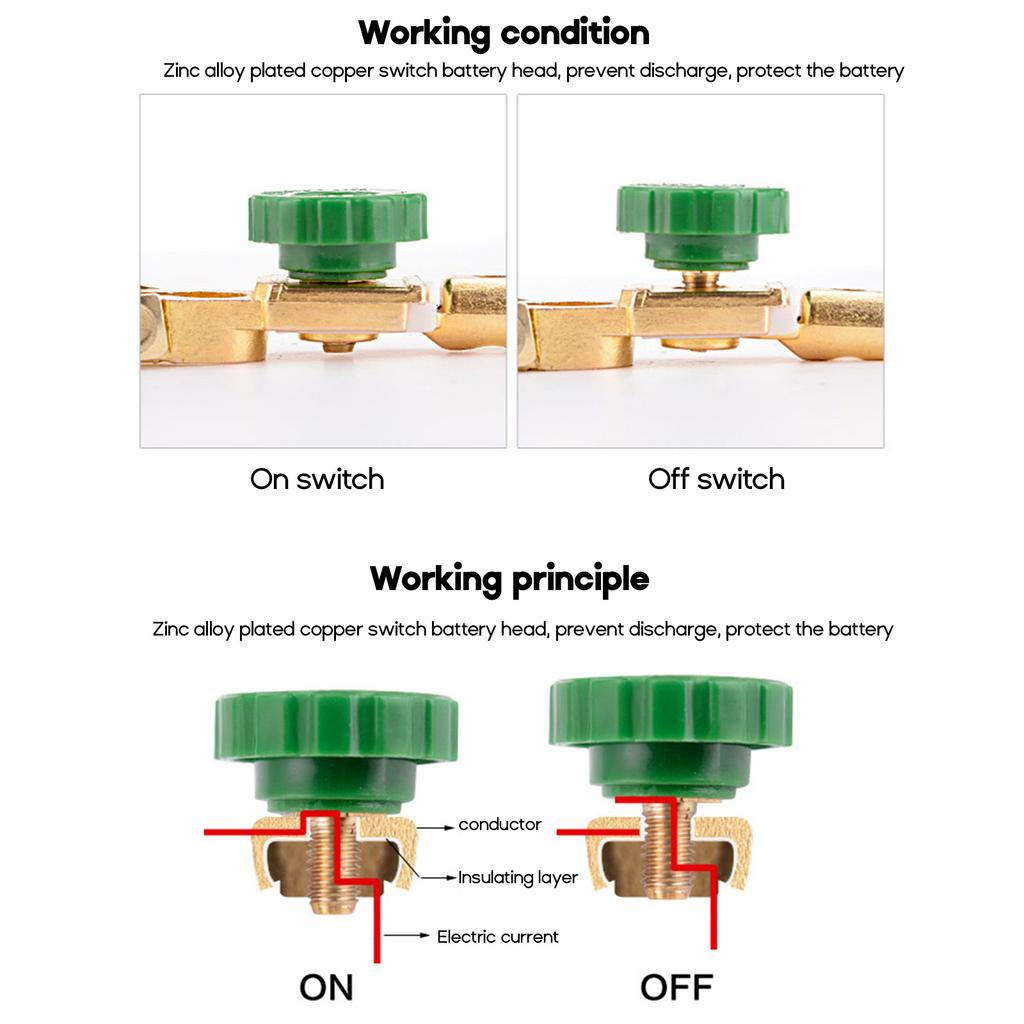 Working condition

Zinc alloy plated copper switch battery head, prevent discharge, protect the battery

On switch

Off switch

Working principle

Zinc alloy plated copper switch battery head, prevent discharge, protect the battery

conductor

Insulating layer

Electric current

ON

OFF