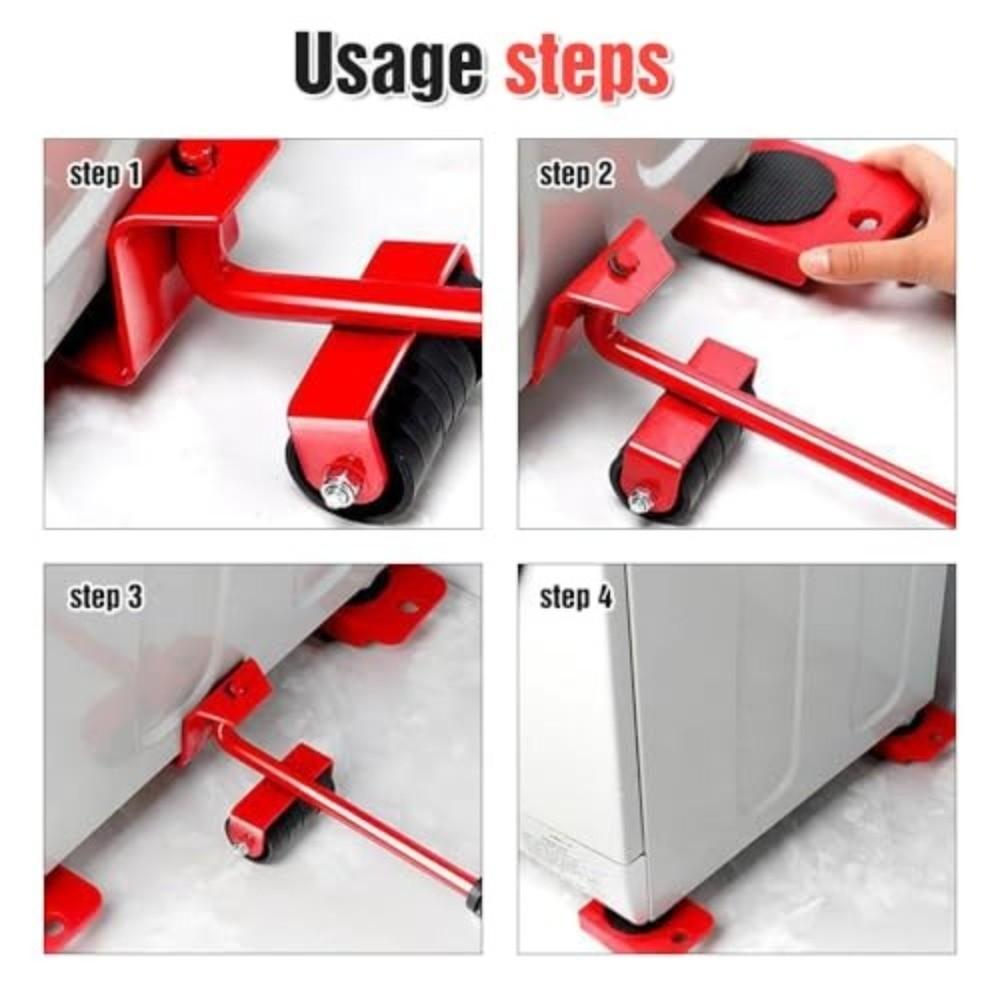 Usage steps

step 1

step 2

step 3

step 4