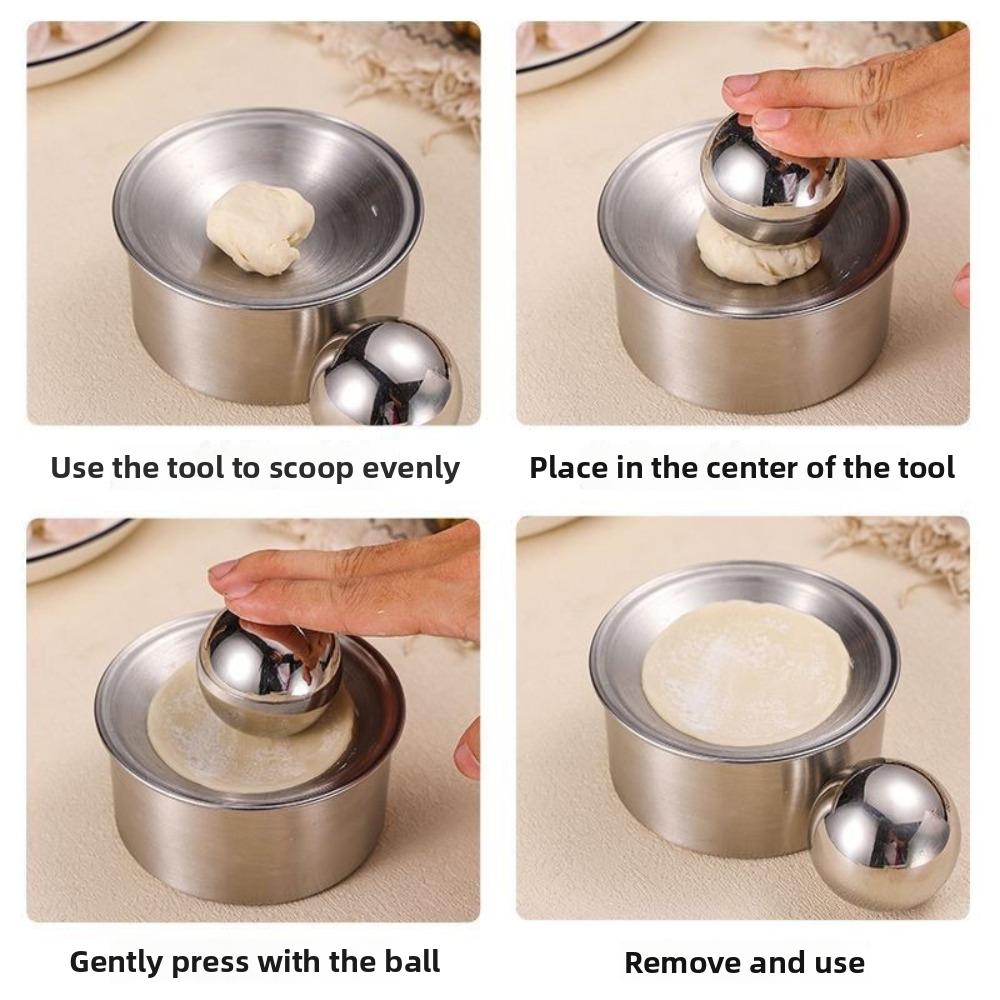 Use the tool to scoop evenly

Place in the center of the tool

Gently press with the ball

Remove and use