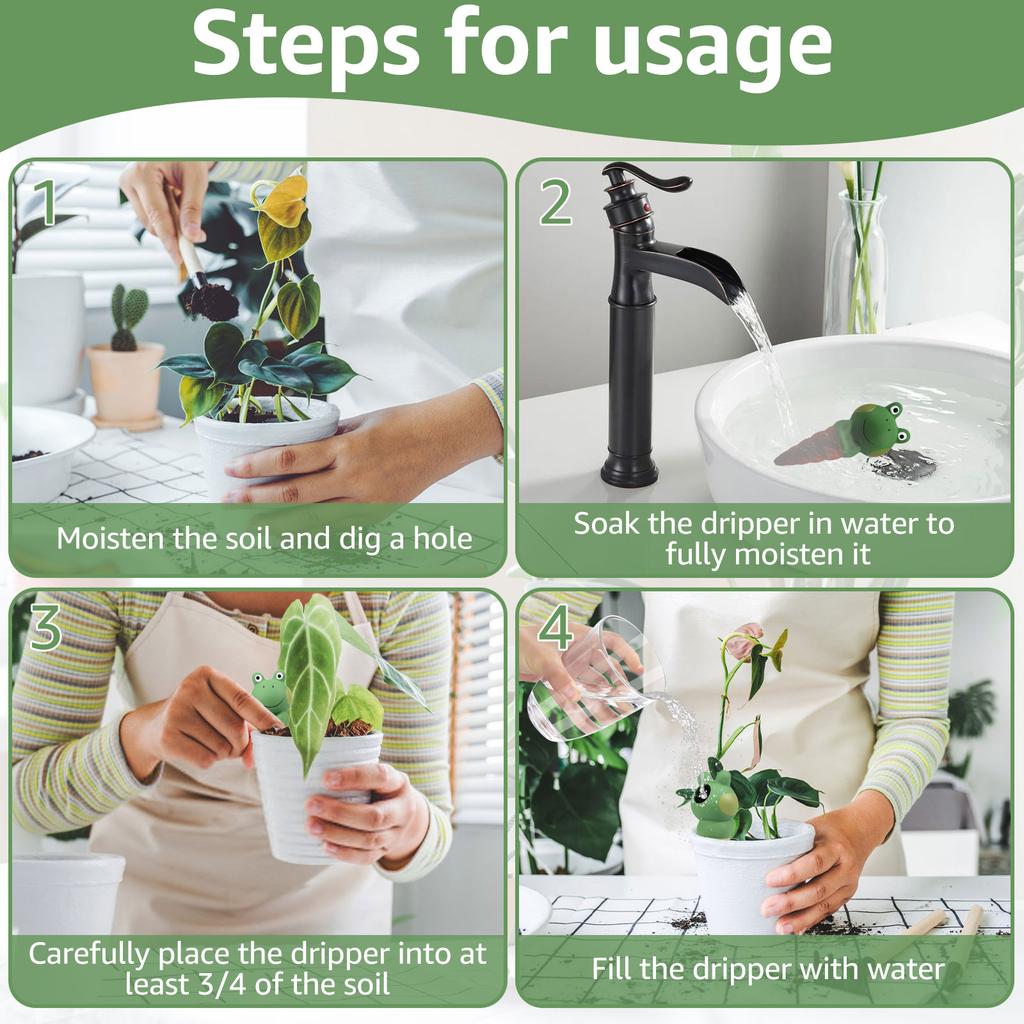 Steps for usage

1

Moisten the soil and dig a hole

2

Soak the dripper in water to fully moisten it

3

Carefully place the dripper into at least 3/4 of the soil

4

Fill the dripper with water