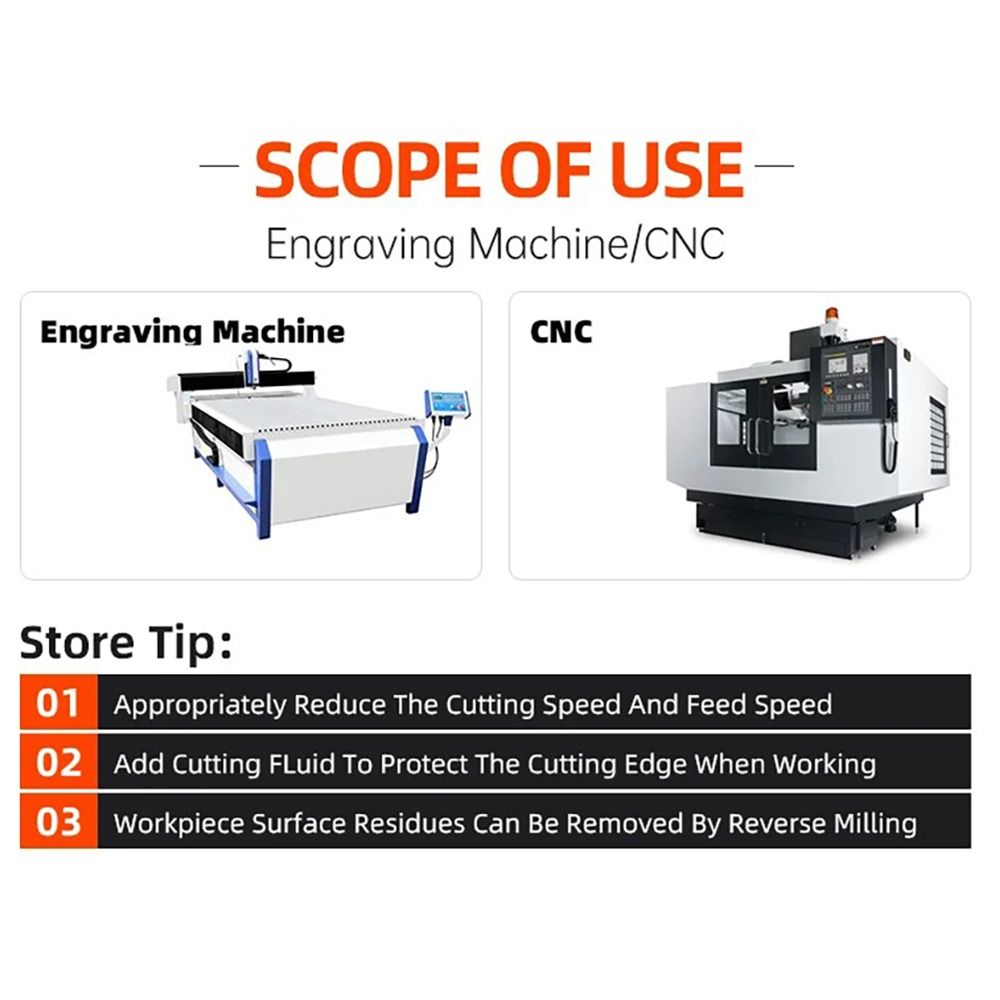 SCOPE OF USE

Engraving Machine/CNC

Engraving Machine

CNC

Store Tip:

01 Appropriately Reduce The Cutting Speed And Feed Speed

02 Add Cutting FLuid To Protect The Cutting Edge When Working

03 Workpiece Surface Residues Can Be Removed By Reverse Milling