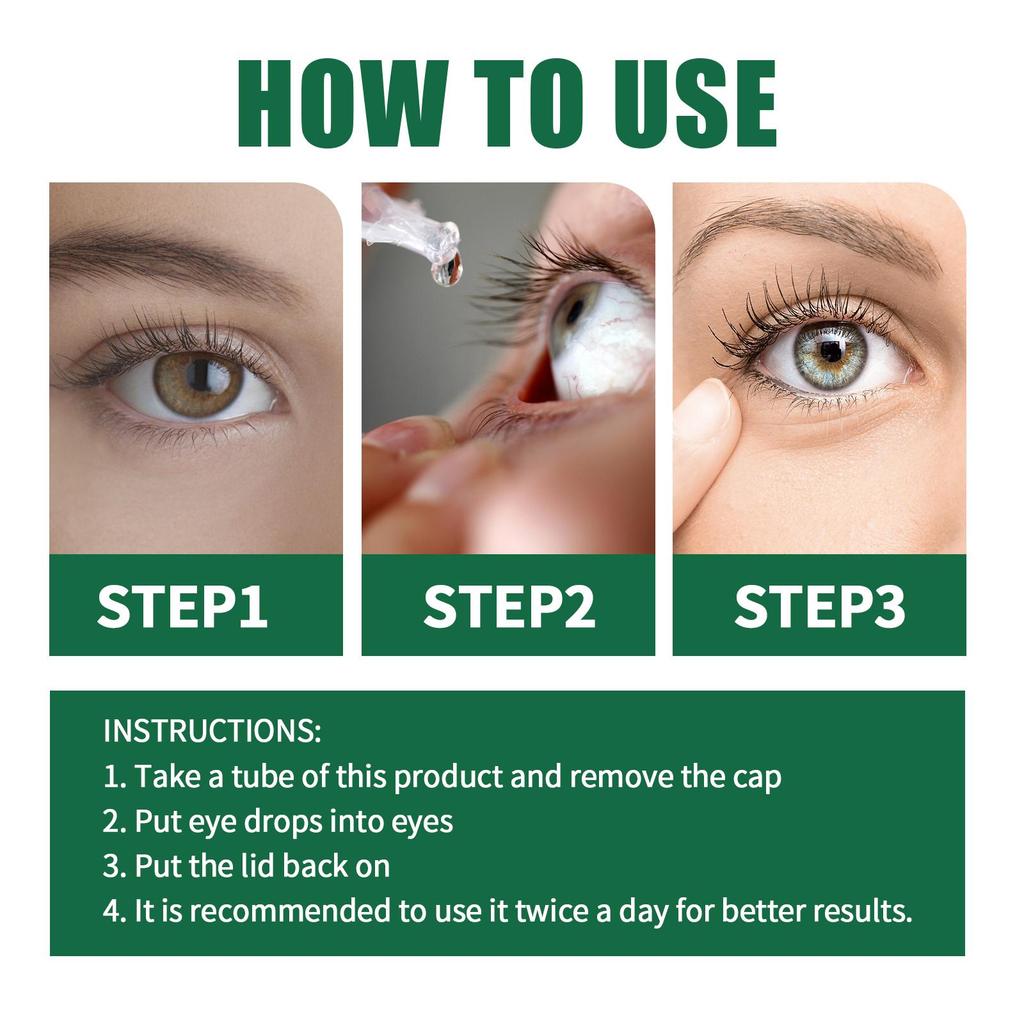 HOW TO USE

STEP1

STEP2

STEP3

INSTRUCTIONS:
1. Take a tube of this product and remove the cap
2. Put eye drops into eyes
3. Put the lid back on
4. It is recommended to use it twice a day for better results.