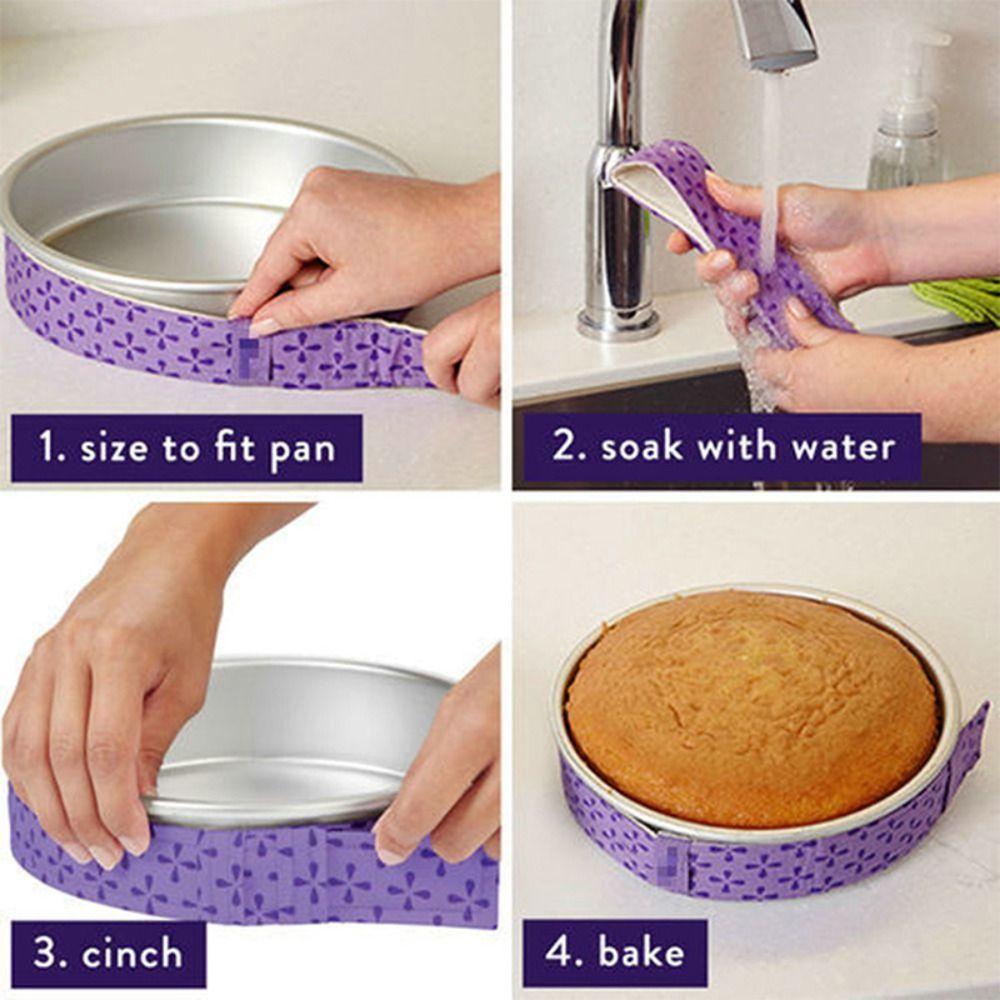 1. size to fit pan

2. soak with water

3. cinch

4. bake