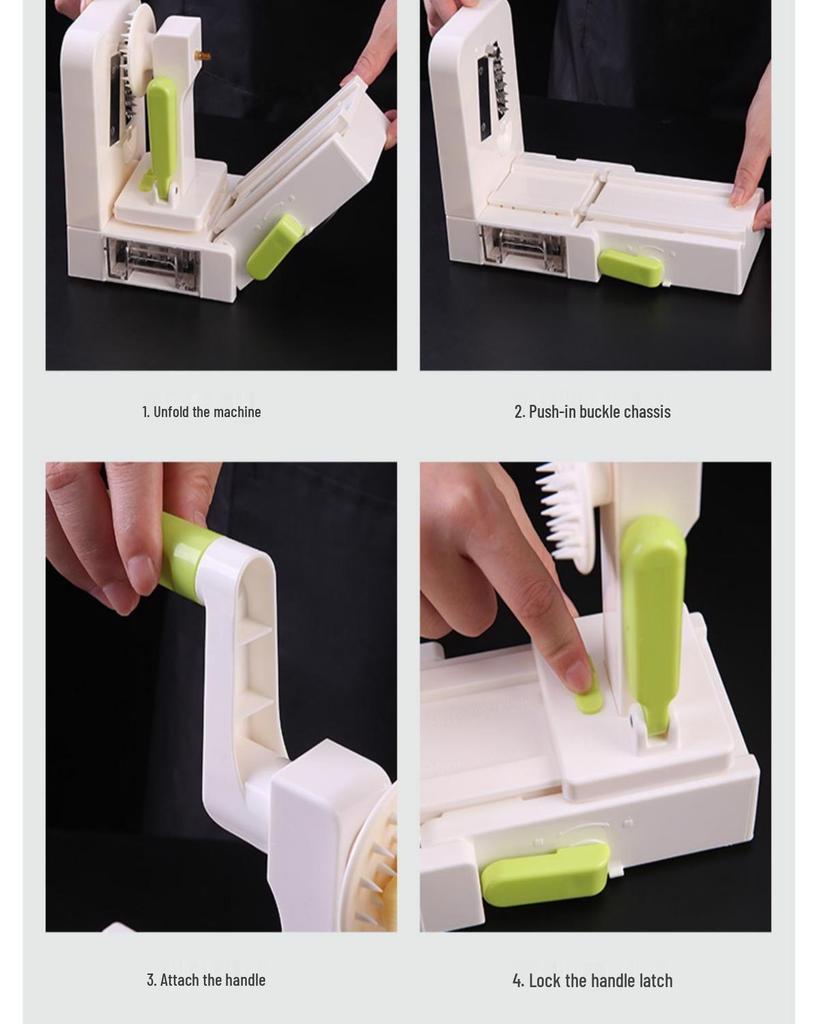 1. Unfold the machine

2. Push-in buckle chassis

3. Attach the handle

4. Lock the handle latch