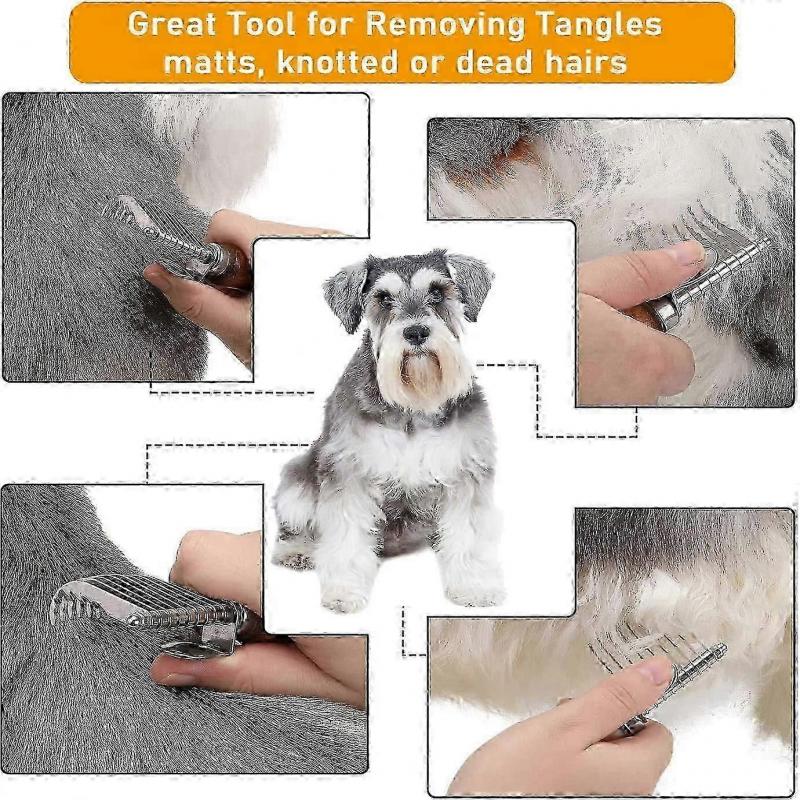 Great Tool for Removing Tangles matts, knotted or dead hairs