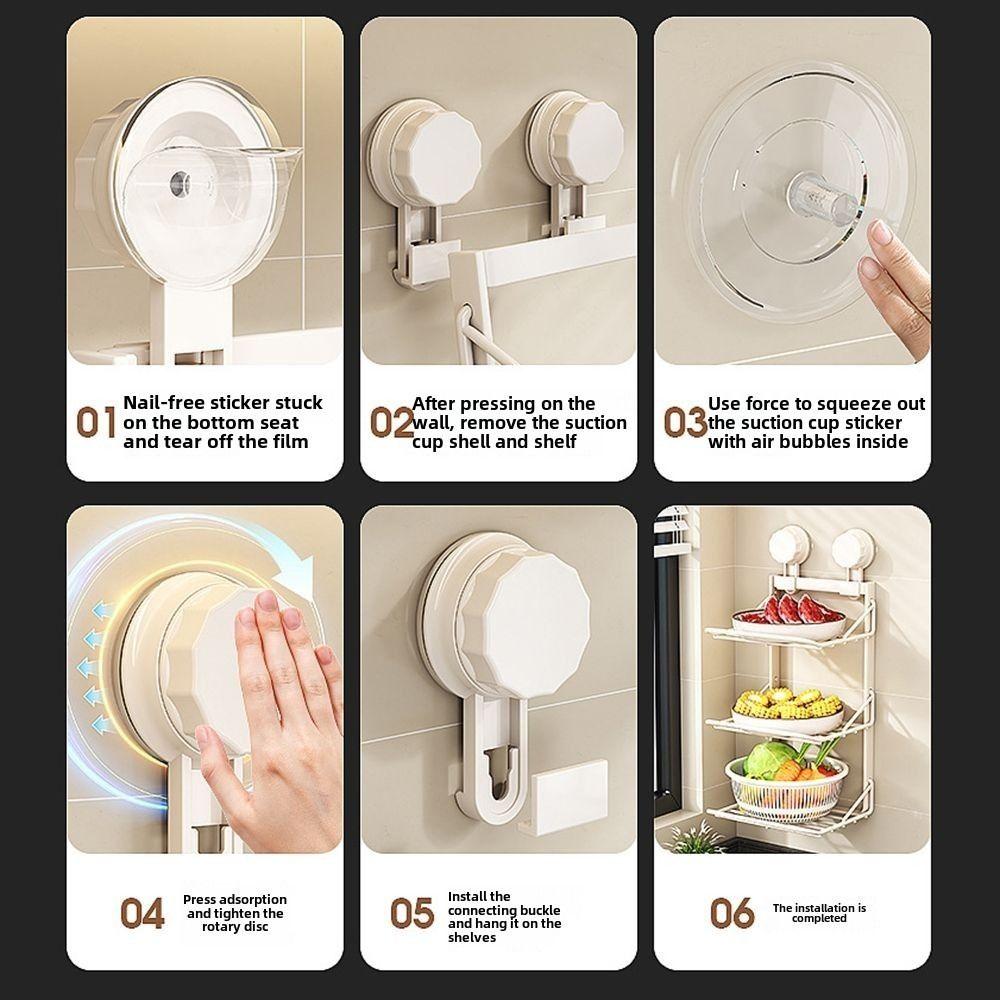 01 Nail-free sticker stuck on the bottom seat and tear off the film

02 After pressing on the wall, remove the suction cup shell and shelf

03 Use force to squeeze out the suction cup sticker with air bubbles inside

04 Press adsorption and tighten the rotary disc

05 Install the connecting buckle and hang it on the shelves

06 The installation is completed