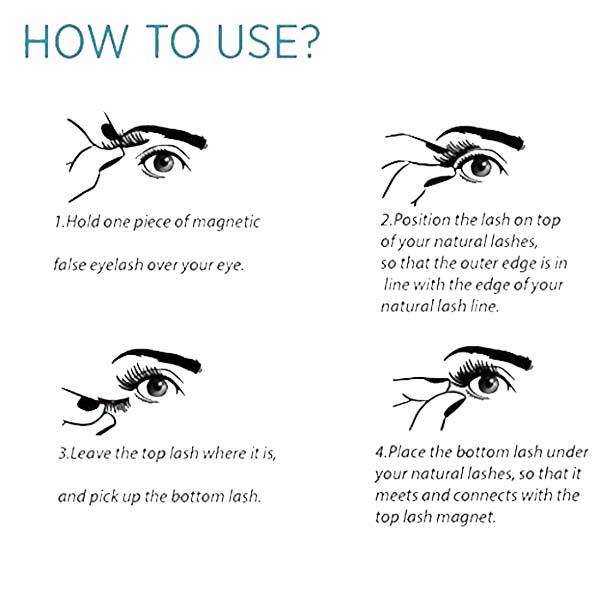 HOW TO USE?

1.Hold one piece of magnetic

false eyelash over your eye.

2.Position the lash on top of your natural lashes, so that the outer edge is in line with the edge of your natural lash line.

3.Leave the top lash where it is,

and pick up the bottom lash.

4.Place the bottom lash under your natural lashes, so that it meets and connects with the top lash magnet.