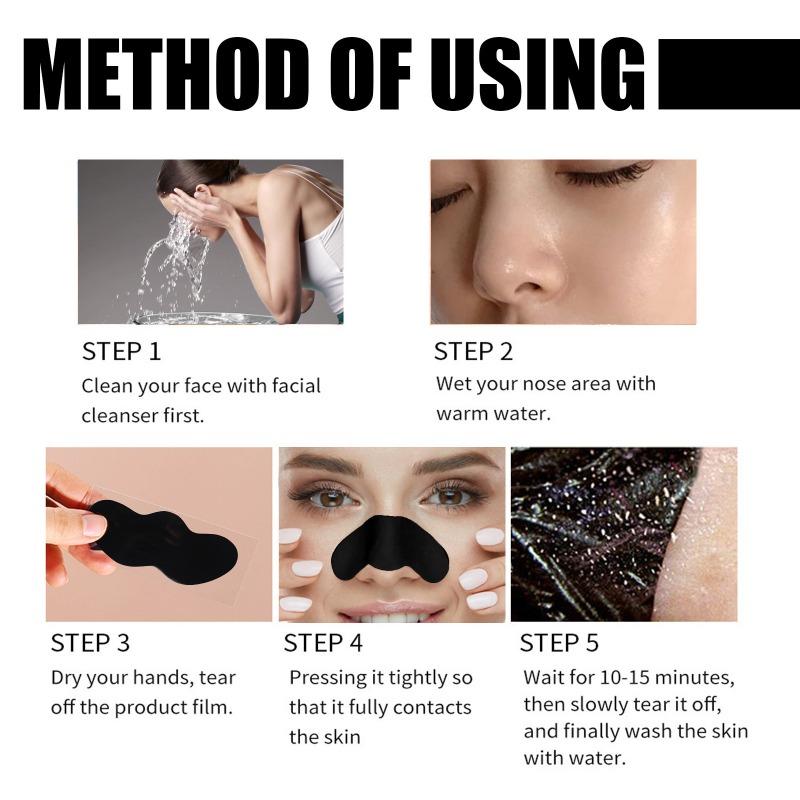 METHOD OF USING

STEP 1
Clean your face with facial cleanser first.

STEP 2
Wet your nose area with warm water.

STEP 3
Dry your hands, tear off the product film.

STEP 4
Pressing it tightly so that it fully contacts the skin

STEP 5
Wait for 10-15 minutes, then slowly tear it off, and finally wash the skin with water.