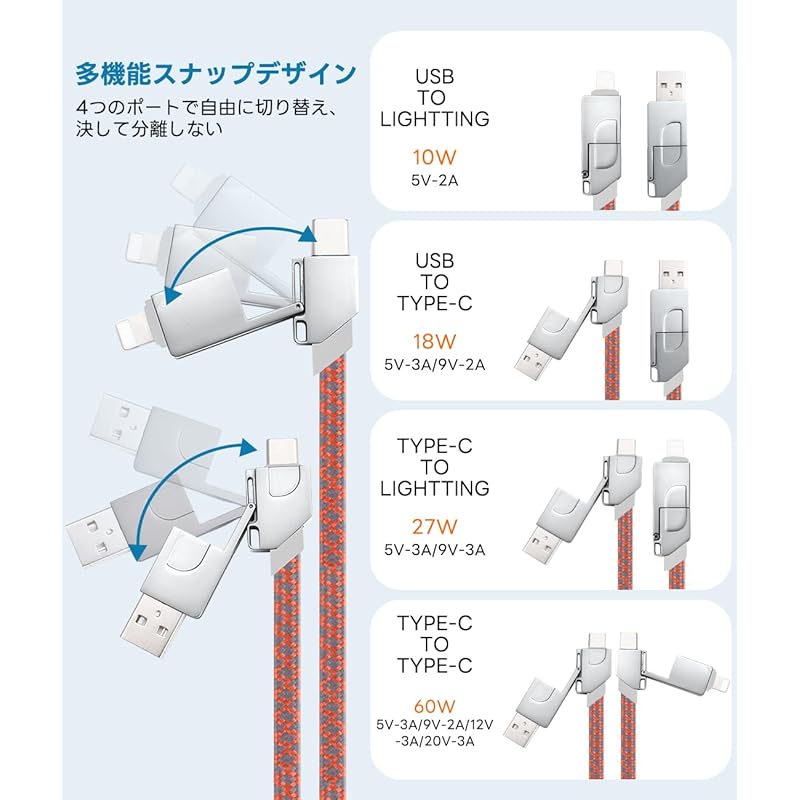 多機能スナップデザイン

4つのポートで自由に切り替え、決して分離しない

USB
TO
LIGHTTING
10W
5V-2A

USB
TO
TYPE-C
18W
5V-3A/9V-2A

TYPE-C
TO
LIGHTTING
27W
5V-3A/9V-3A

TYPE-C
TO
TYPE-C
60W
5V-3A/9V-2A/12V-3A/20V-3A