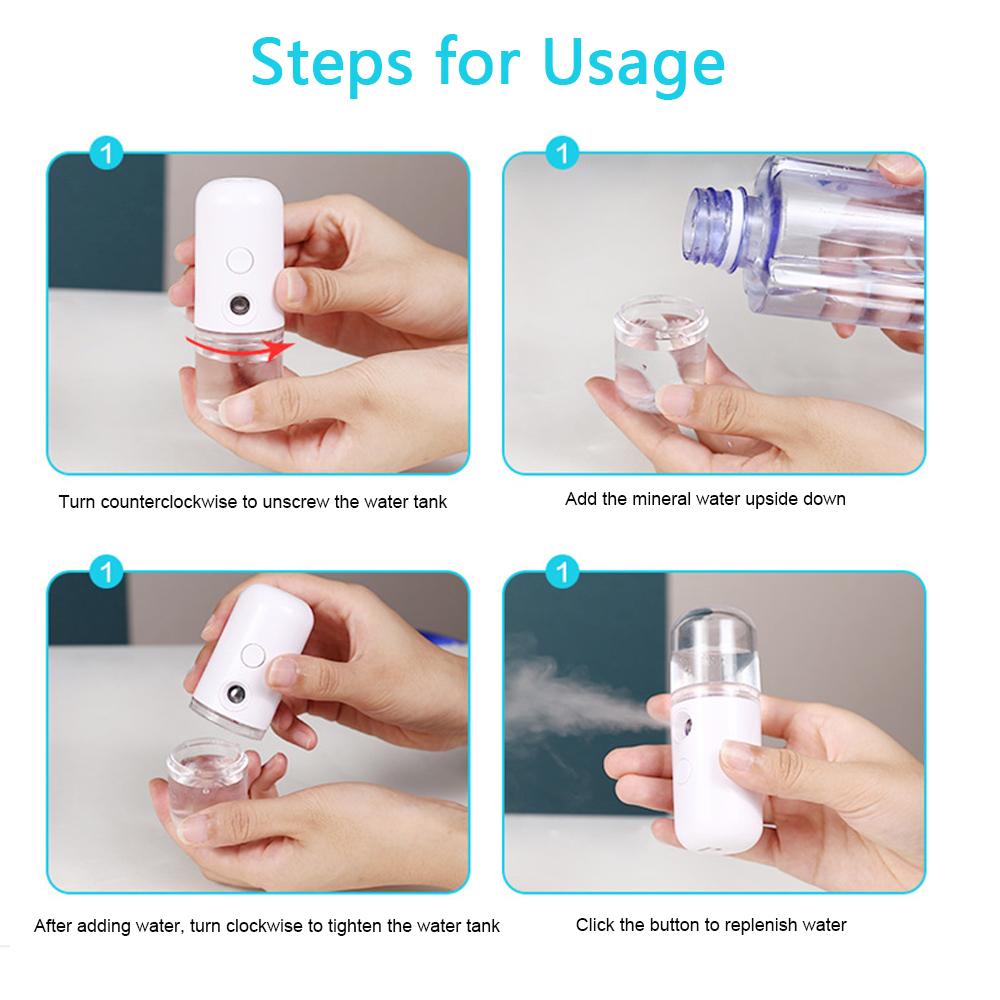 Steps for Usage

1

Turn counterclockwise to unscrew the water tank

1

Add the mineral water upside down

1

After adding water, turn clockwise to tighten the water tank

1

Click the button to replenish water