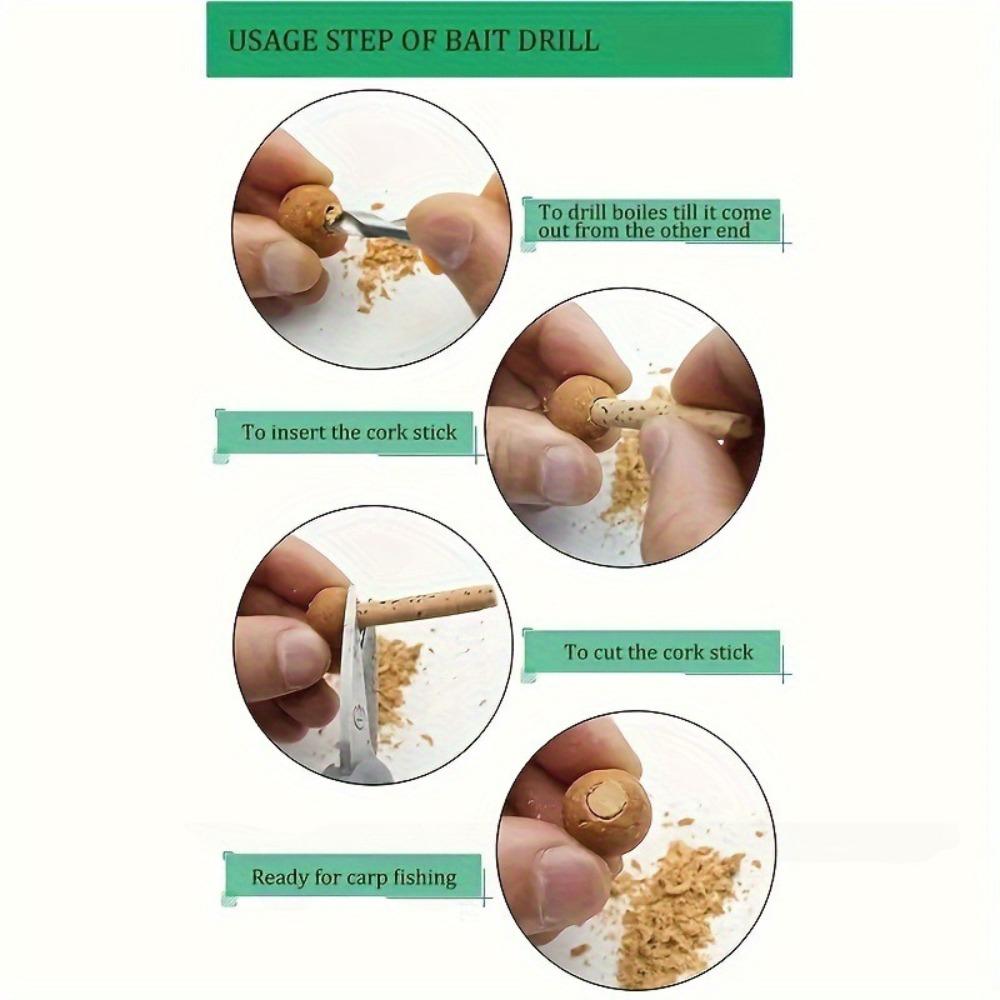 USAGE STEP OF BAIT DRILL

To drill boiles till it come out from the other end

To insert the cork stick

To cut the cork stick

Ready for carp fishing