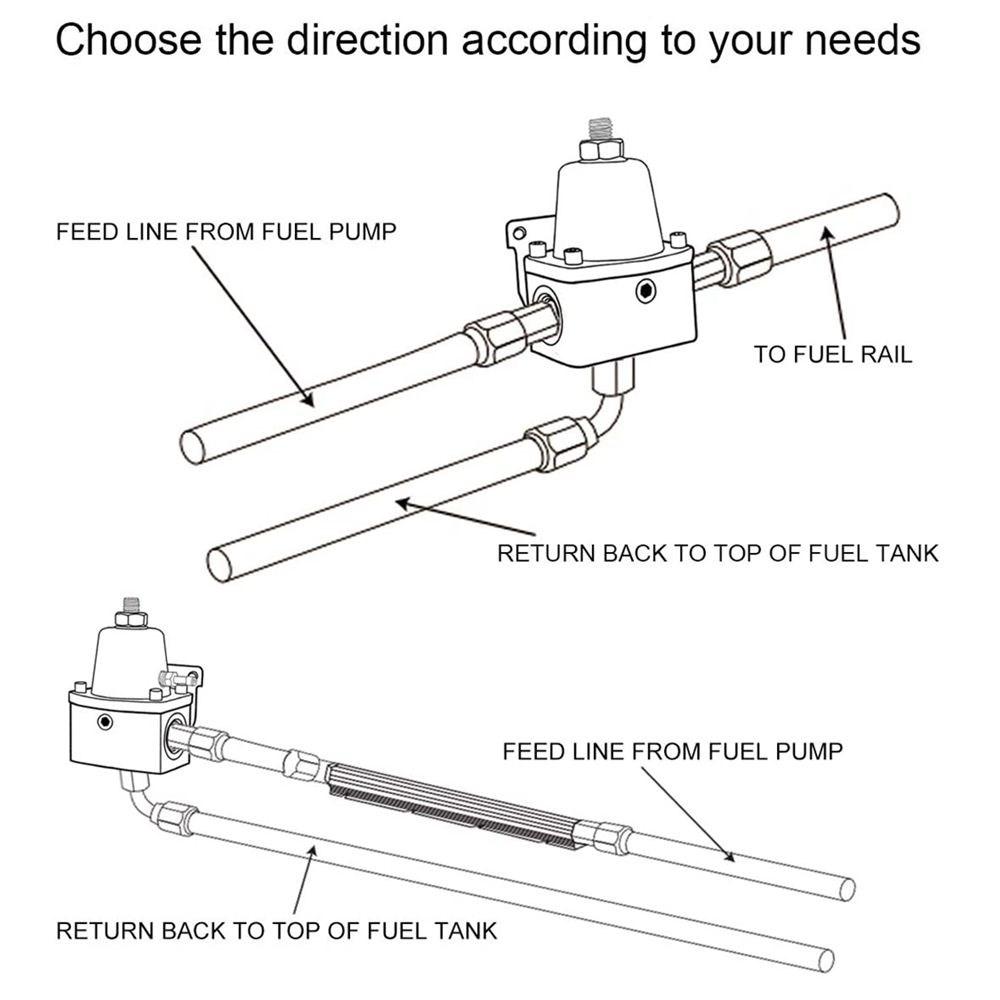 Choose the direction according to your needs

FEED LINE FROM FUEL PUMP

TO FUEL RAIL

RETURN BACK TO TOP OF FUEL TANK

FEED LINE FROM FUEL PUMP

RETURN BACK TO TOP OF FUEL TANK