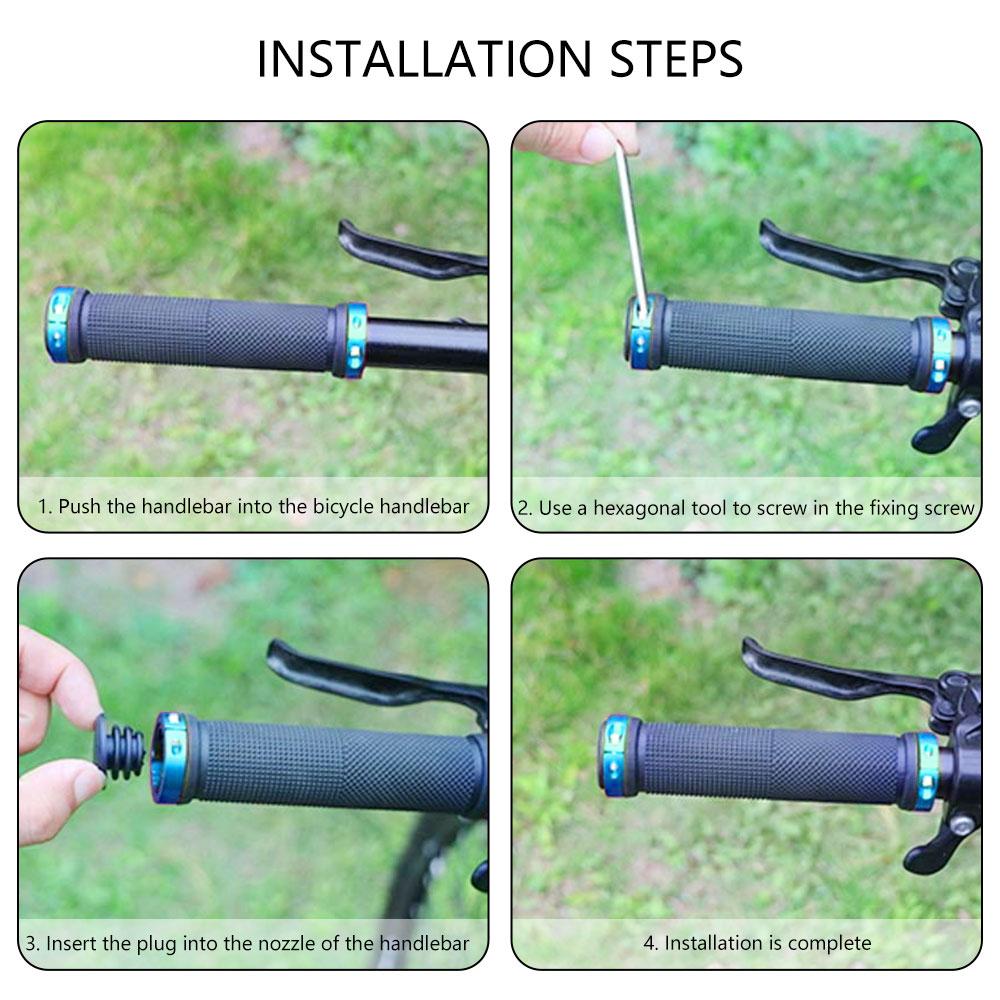 INSTALLATION STEPS

1. Push the handlebar into the bicycle handlebar

2. Use a hexagonal tool to screw in the fixing screw

3. Insert the plug into the nozzle of the handlebar

4. Installation is complete