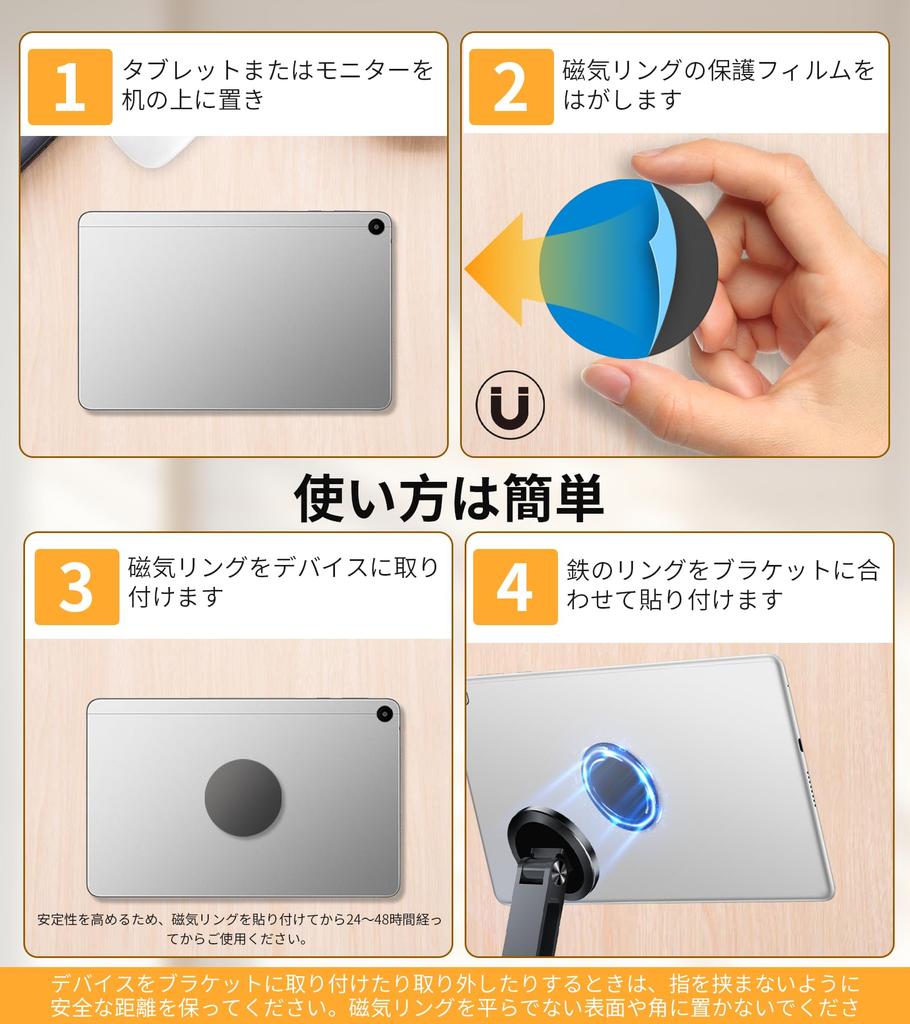 1
タブレットまたはモニターを机の上に置き

2
磁気リングの保護フィルムをはがします

使い方は簡単

3
磁気リングをデバイスに取り付けます

安定性を高めるため、磁気リングを貼り付けてから24〜48時間経ってからご使用ください。

4
鉄のリングをブラケットに合わせて貼り付けます

デバイスをブラケットに取り付けたり取り外したりするときは、指を挟まないように安全な距離を保ってください。磁気リングを平らでない表面や角に置かないでくださ