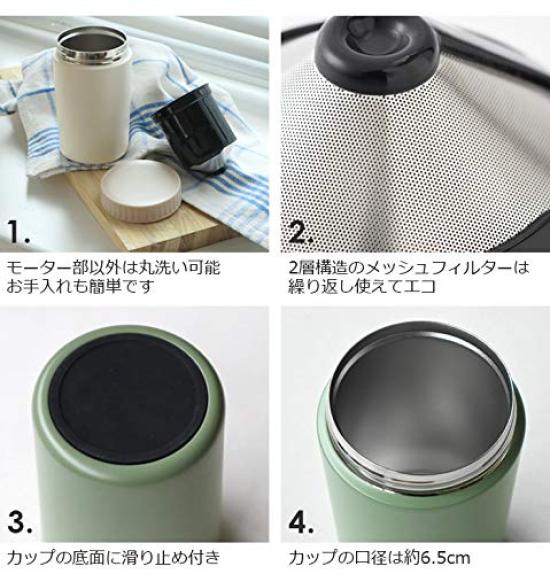 1.

モーター部以外は丸洗い可能
お手入れも簡単です

2.

2層構造のメッシュフィルターは
繰り返し使えてエコ

3.

カップの底面に滑り止め付き

4.

カップの口径は約6.5cm