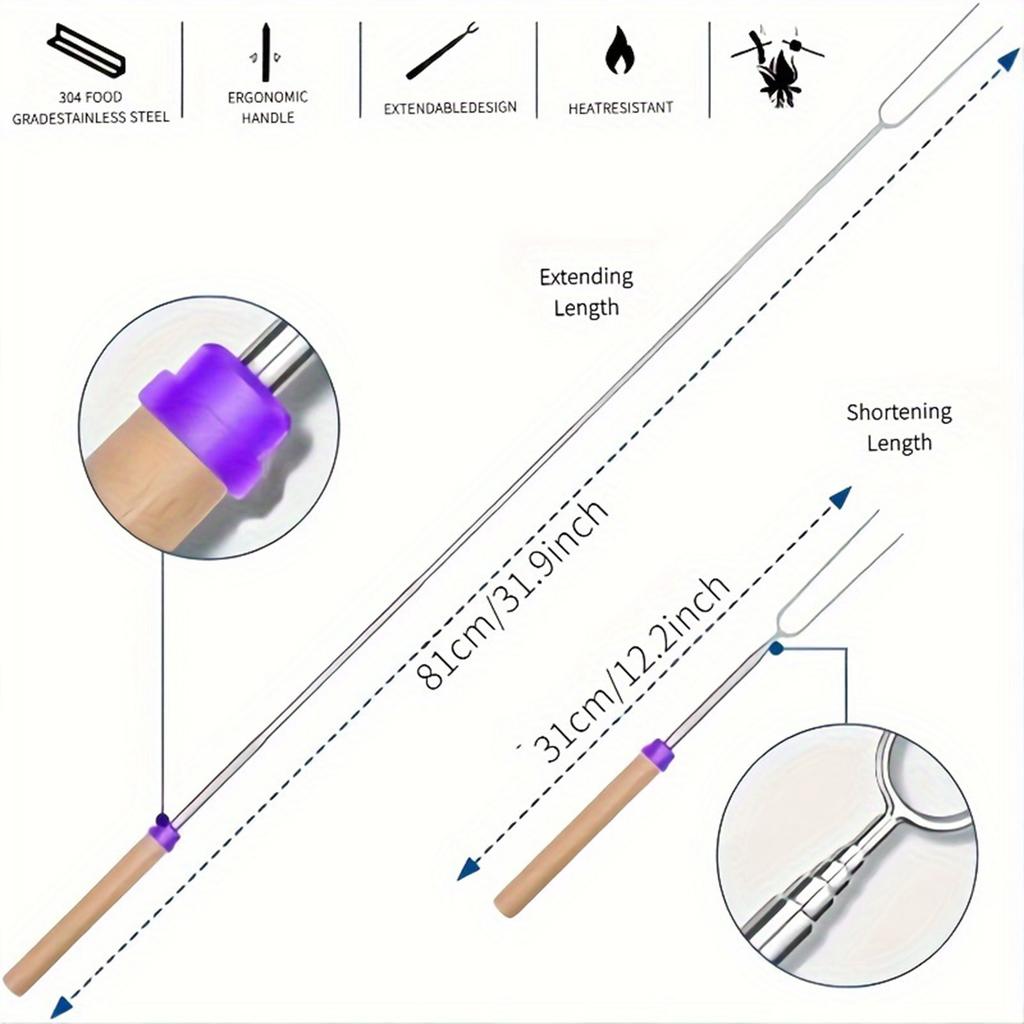 304 FOOD GRADESTAINLESS STEEL

ERGONOMIC HANDLE

EXTENDABLEDESIGN

HEATRESISTANT

Extending Length

Shortening Length

81cm/31.9inch

31cm/12.2inch