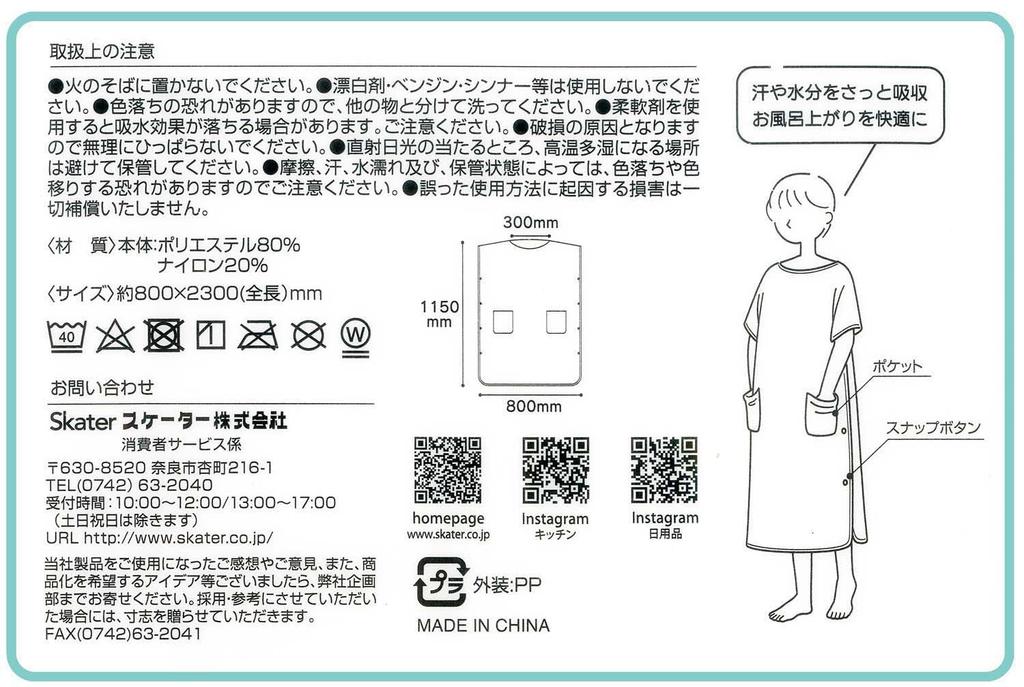 取扱上の注意

●火のそばに置かないでください。●漂白剤・ベンジン・シンナー等は使用しないでください。●色落ちの恐れがありますので、他の物と分けて洗ってください。●柔軟剤を使用すると吸水効果が落ちる場合があります。ご注意ください。●破損の原因となりますので無理にひっぱらないでください。●直射日光の当たるところ、高温多湿になる場所は避けて保管してください。●摩擦、汗、水濡れ及び、保管状態によっては、色落ちや色移りする恐れがありますのでご注意ください。●誤った使用方法に起因する損害は一切補償いたしません。

〈材　質〉本体:ポリエステル80%
ナイロン20%
〈サイズ〉約800×2300(全長)mm

40 W

お問い合わせ

Skater スケーター株式会社
消費者サービス係
〒630-8520 奈良市杏町216-1
TEL(0742) 63-2040
受付時間：10:00～12:00/13:00～17:00
（土日祝日は除きます）
URL http://www.skater.co.jp/

当社製品をご使用になったご感想やご意見、また、商品化を希望するアイデア等ございましたら、弊社企画部までお寄せください。採用・参考にさせていただいた場合には、寸志を贈らせていただきます。
FAX(0742)63-2041

300mm
1150 mm
800mm

homepage
www.skater.co.jp

Instagram
キッチン

Instagram
日用品

プラ 外装:PP

MADE IN CHINA

汗や水分をさっと吸収
お風呂上がりを快適に

ポケット

スナップボタン