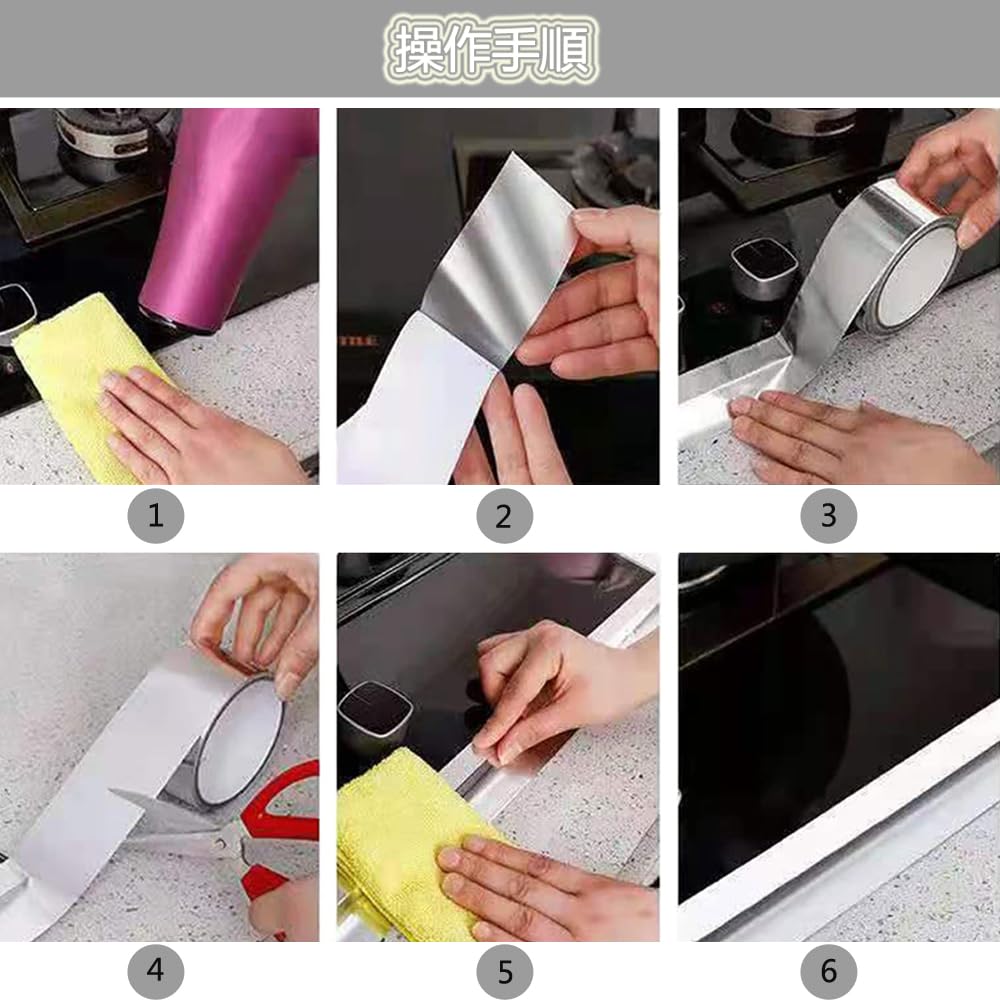 操作手順

1

2

3

4

5

6