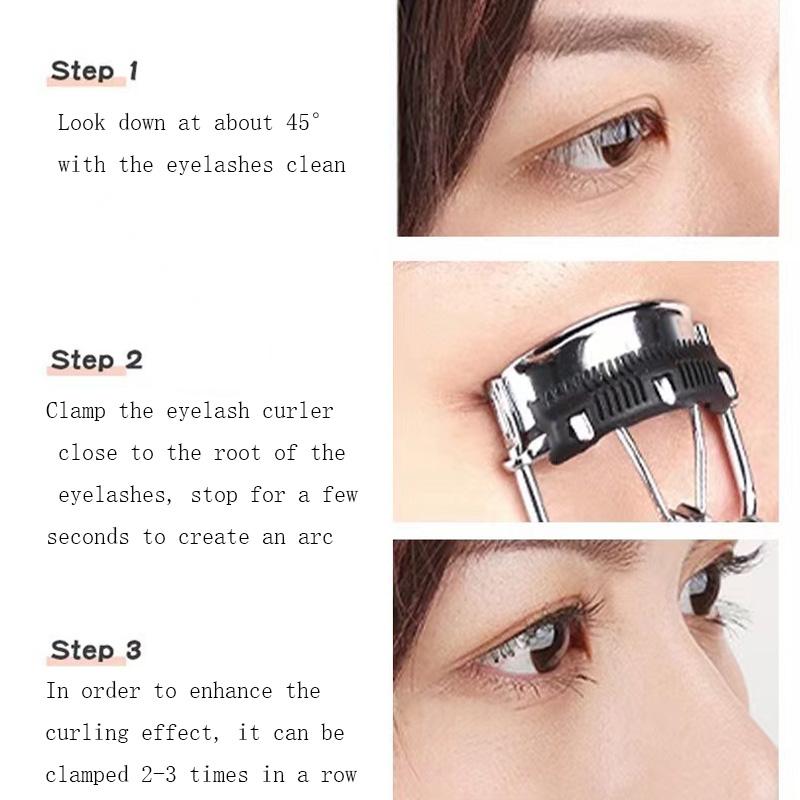 Step 1
Look down at about 45°
with the eyelashes clean

Step 2
Clamp the eyelash curler close to the root of the eyelashes, stop for a few seconds to create an arc

Step 3
In order to enhance the curling effect, it can be clamped 2-3 times in a row