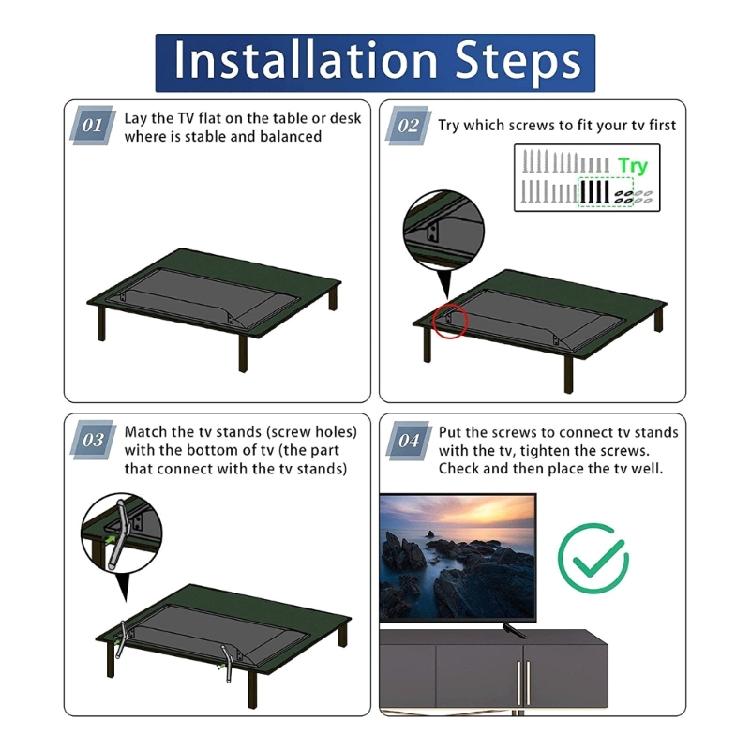 Installation Steps

01 Lay the TV flat on the table or desk where is stable and balanced

02 Try which screws to fit your tv first

Try

03 Match the tv stands (screw holes) with the bottom of tv (the part that connect with the tv stands)

04 Put the screws to connect tv stands with the tv, tighten the screws. Check and then place the tv well.