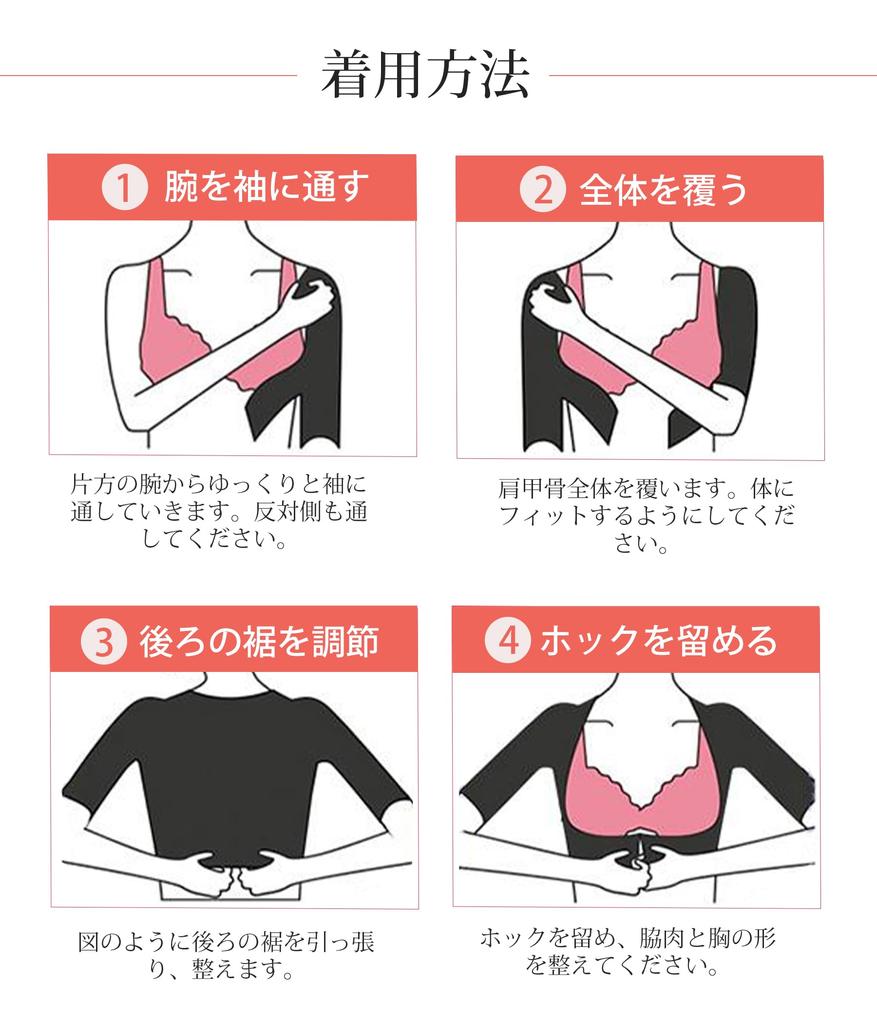 着用方法

1 腕を袖に通す

片方の腕からゆっくりと袖に通していきます。反対側も通してください。

2 全体を覆う

肩甲骨全体を覆います。体にフィットするようにしてください。

3 後ろの裾を調節

図のように後ろの裾を引っ張り、整えます。

4 ホックを留める

ホックを留め、脇肉と胸の形を整えてください。