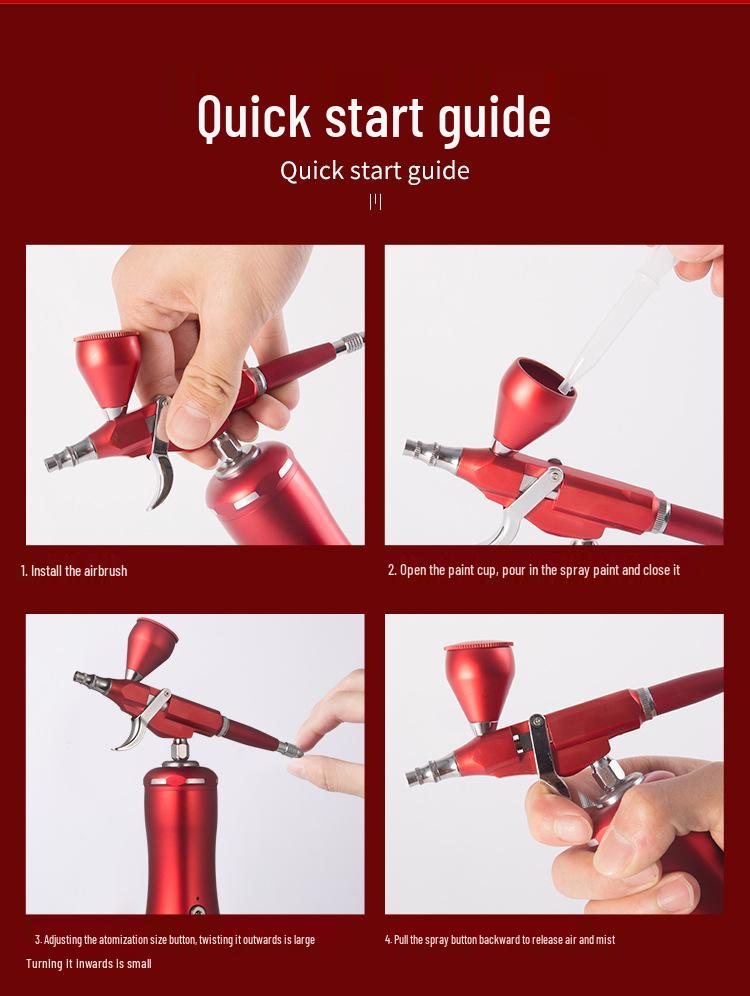 Quick start guide

Quick start guide

1. Install the airbrush

2. Open the paint cup, pour in the spray paint and close it

3. Adjusting the atomization size button, twisting it outwards is large Turning it inwards is small

4. Pull the spray button backward to release air and mist