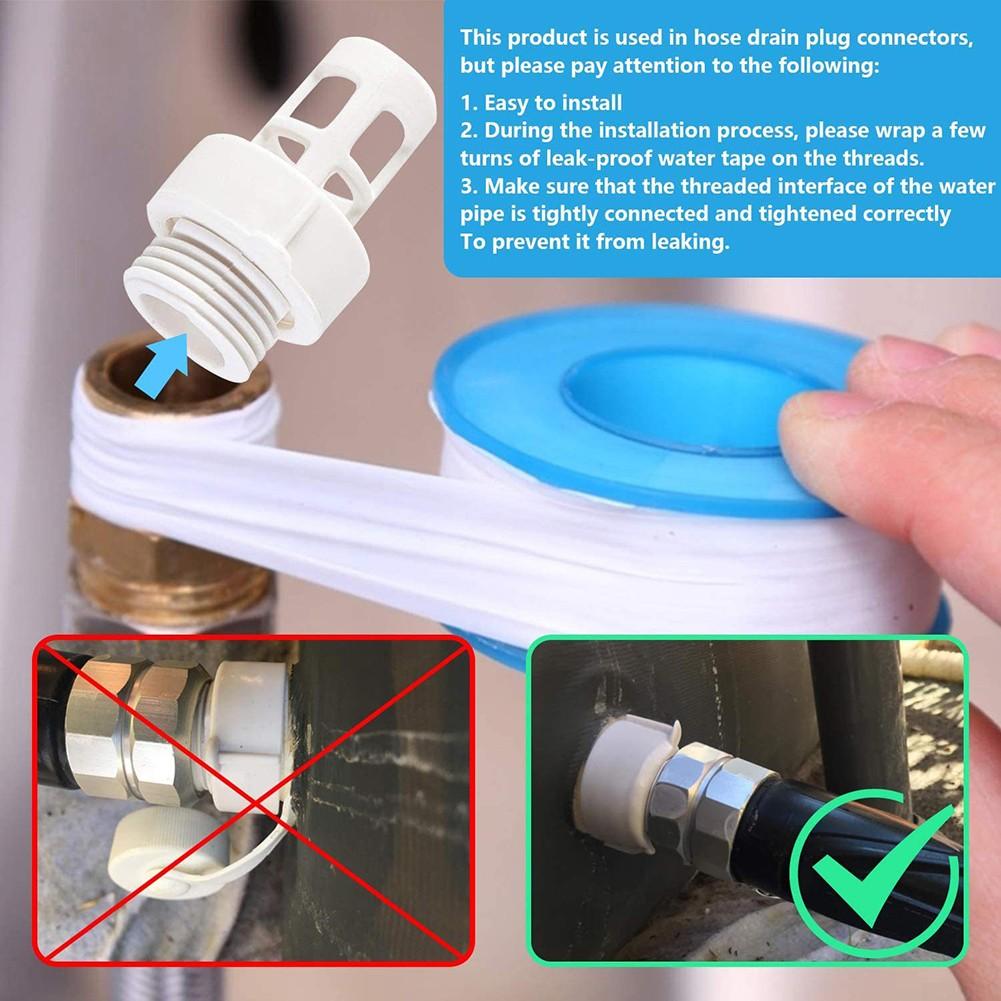 This product is used in hose drain plug connectors, but please pay attention to the following:

1. Easy to install
2. During the installation process, please wrap a few turns of leak-proof water tape on the threads.
3. Make sure that the threaded interface of the water pipe is tightly connected and tightened correctly To prevent it from leaking.