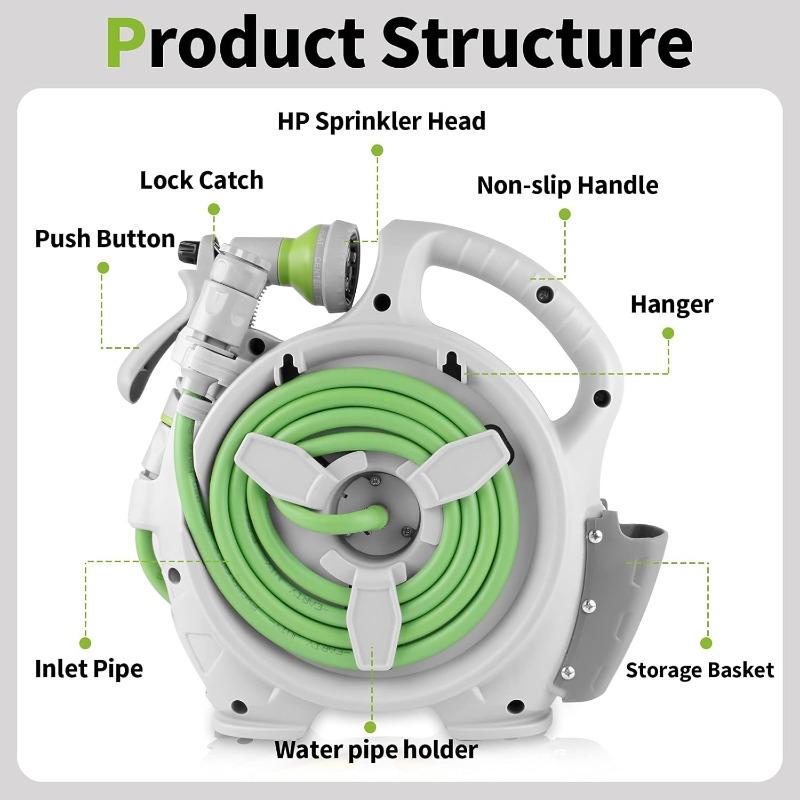 Product Structure

HP Sprinkler Head

Lock Catch

Non-slip Handle

Push Button

Hanger

Inlet Pipe

Storage Basket

Water pipe holder