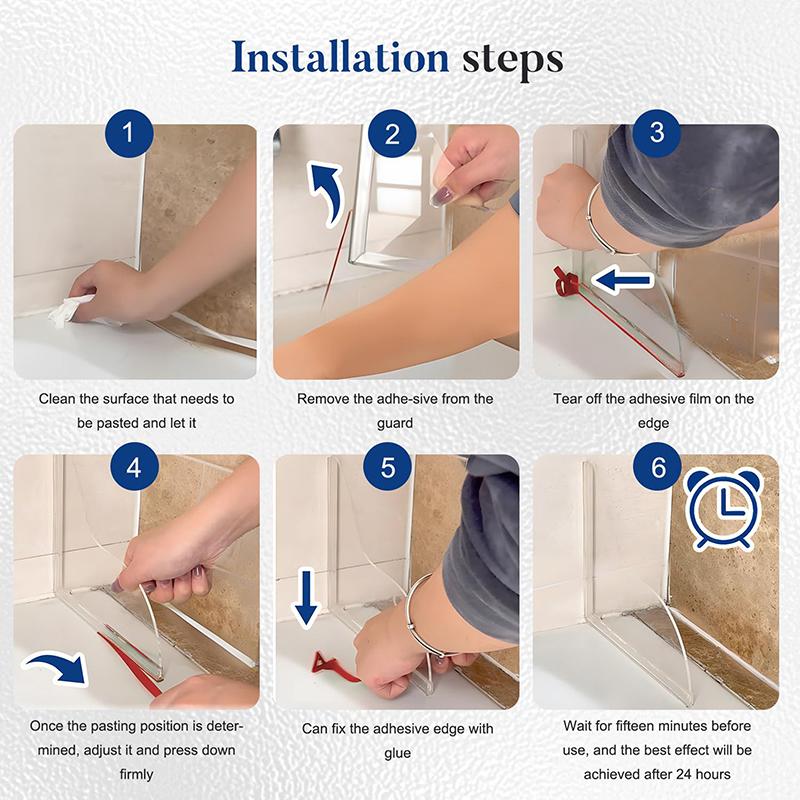 Installation steps

1

Clean the surface that needs to be pasted and let it

2

Remove the adhe-sive from the guard

3

Tear off the adhesive film on the edge

4

Once the pasting position is determined, adjust it and press down firmly

5

Can fix the adhesive edge with glue

6

Wait for fifteen minutes before use, and the best effect will be achieved after 24 hours