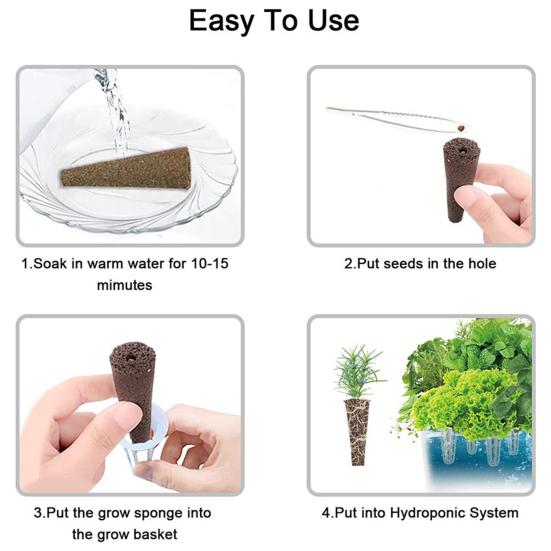 Easy To Use

1.Soak in warm water for 10-15 mimutes

2.Put seeds in the hole

3.Put the grow sponge into the grow basket

4.Put into Hydroponic System