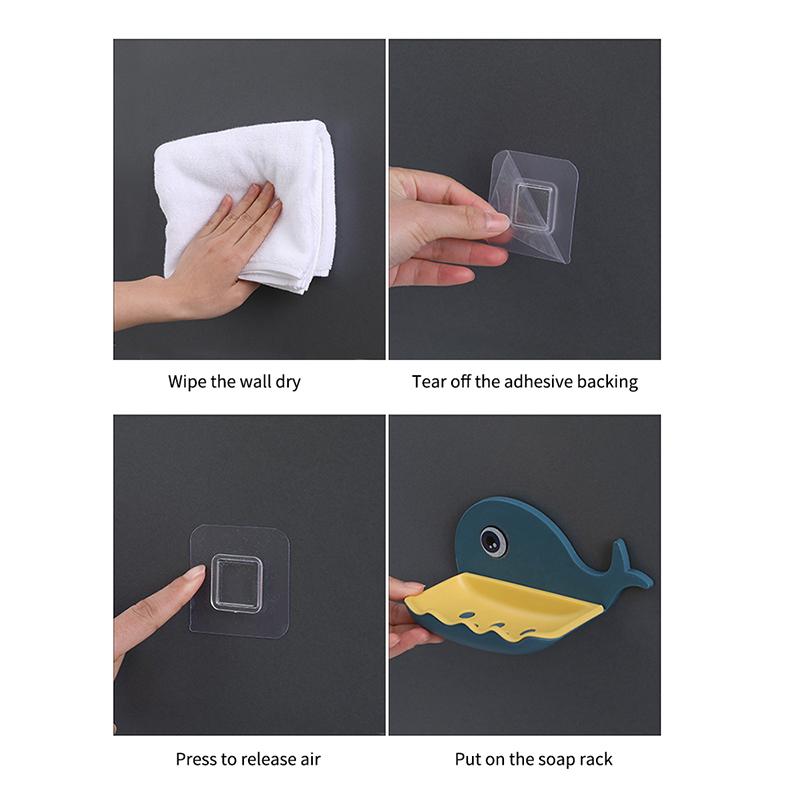 Wipe the wall dry

Tear off the adhesive backing

Press to release air

Put on the soap rack