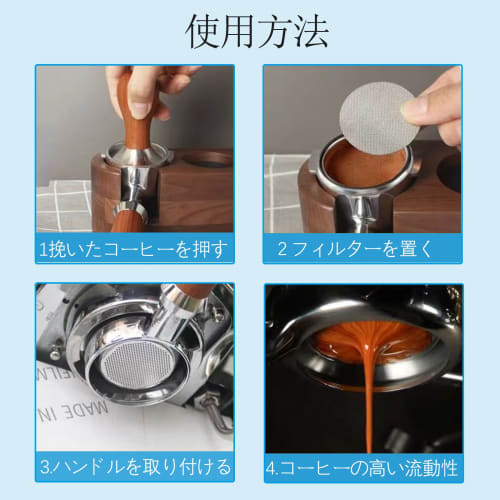 使用方法

1挽いたコーヒーを押す

2 フィルターを置く

MADE IN

3.ハンドルを取り付ける

4.コーヒーの高い流動性