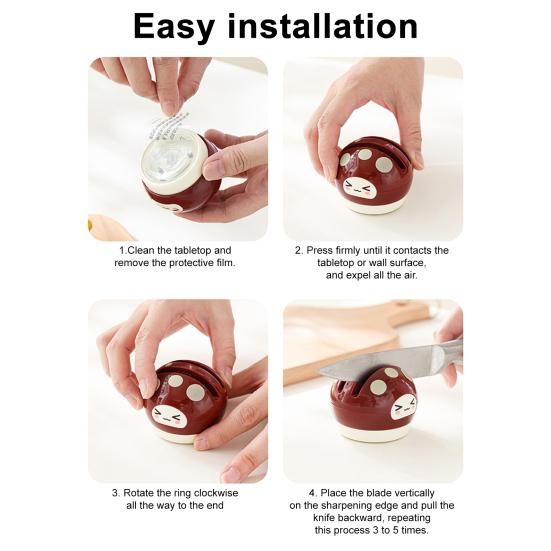 Easy installation

1.Clean the tabletop and remove the protective film.

2. Press firmly until it contacts the tabletop or wall surface, and expel all the air.

3. Rotate the ring clockwise all the way to the end

4. Place the blade vertically on the sharpening edge and pull the knife backward, repeating this process 3 to 5 times.