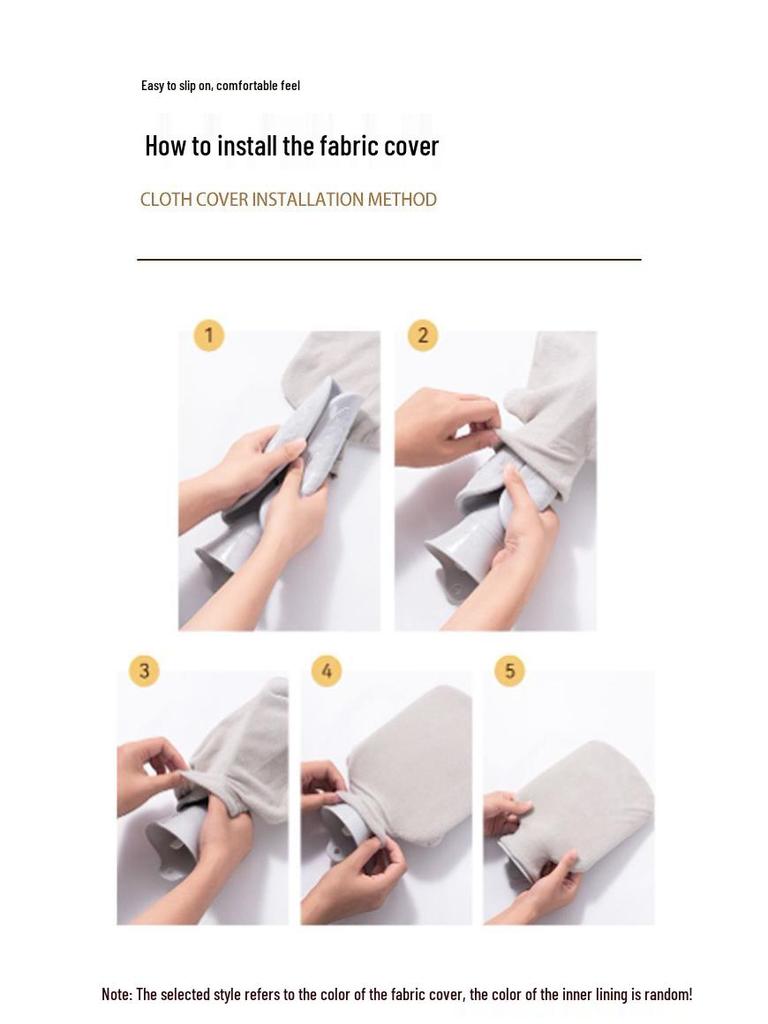 Easy to slip on, comfortable feel

How to install the fabric cover

CLOTH COVER INSTALLATION METHOD

1

2

3

4

5

Note: The selected style refers to the color of the fabric cover, the color of the inner lining is random!