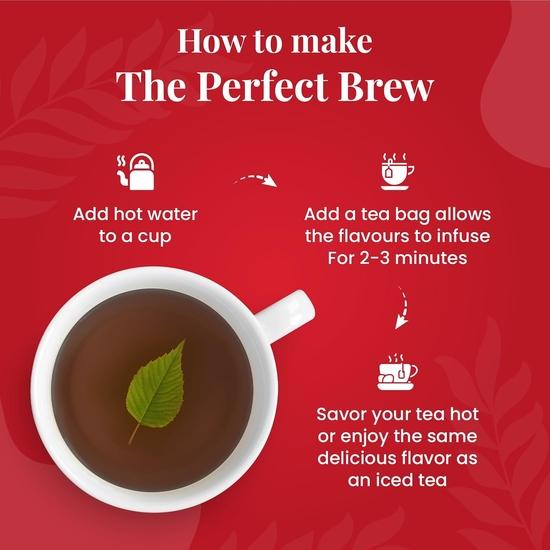 How to make
The Perfect Brew

Add hot water to a cup

Add a tea bag allows the flavours to infuse For 2-3 minutes

Savor your tea hot or enjoy the same delicious flavor as an iced tea