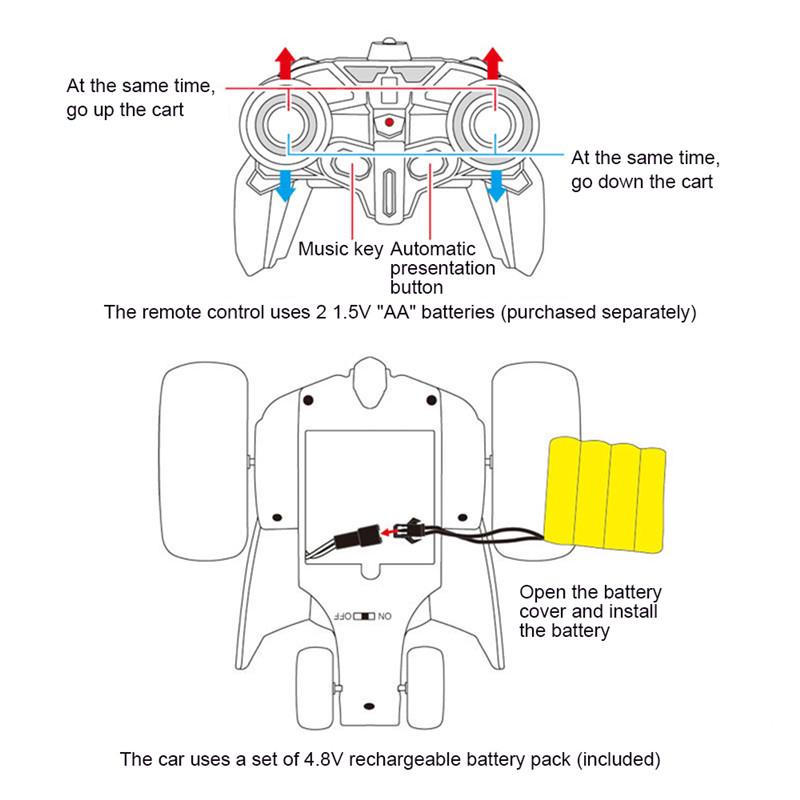 At the same time, go up the cart

At the same time, go down the cart

Music key

Automatic presentation button

The remote control uses 2 1.5V "AA" batteries (purchased separately)

OFF ON

Open the battery cover and install the battery

The car uses a set of 4.8V rechargeable battery pack (included)