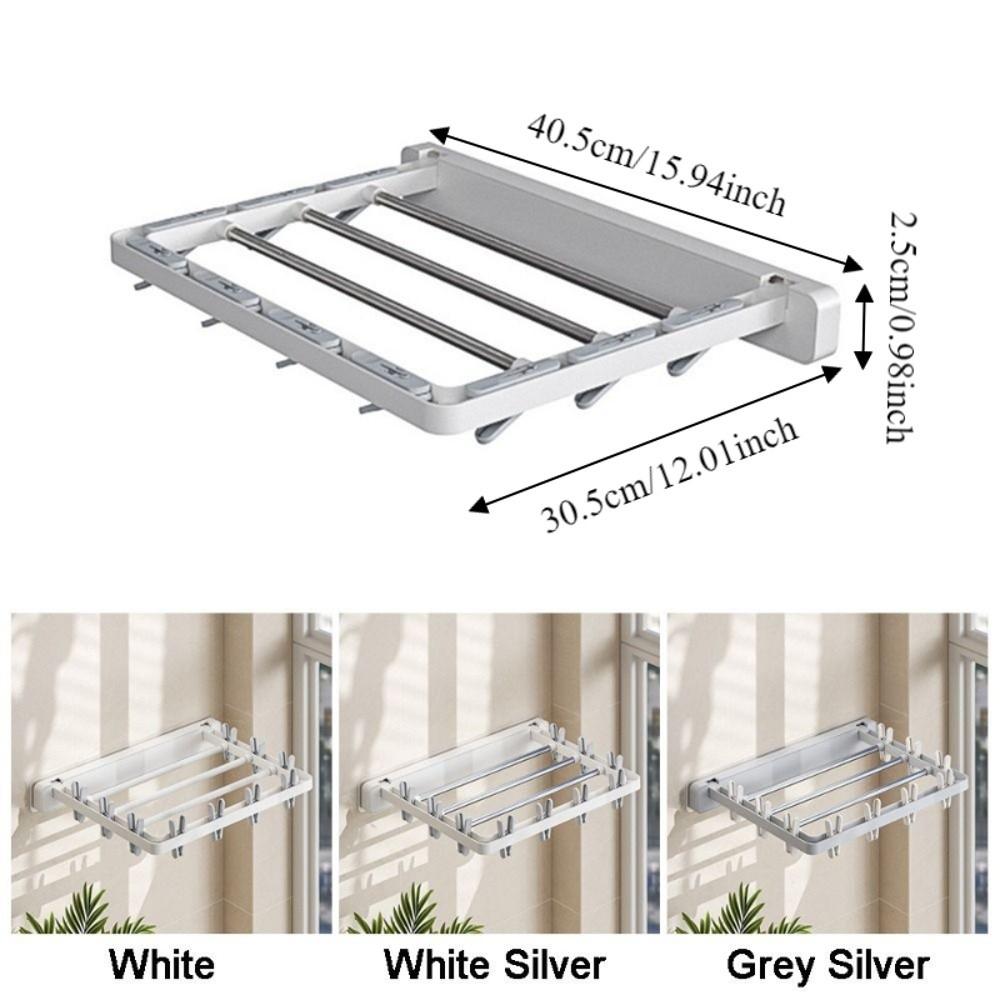 40.5cm/15.94inch

2.5cm/0.98inch

30.5cm/12.01inch

White

White Silver

Grey Silver