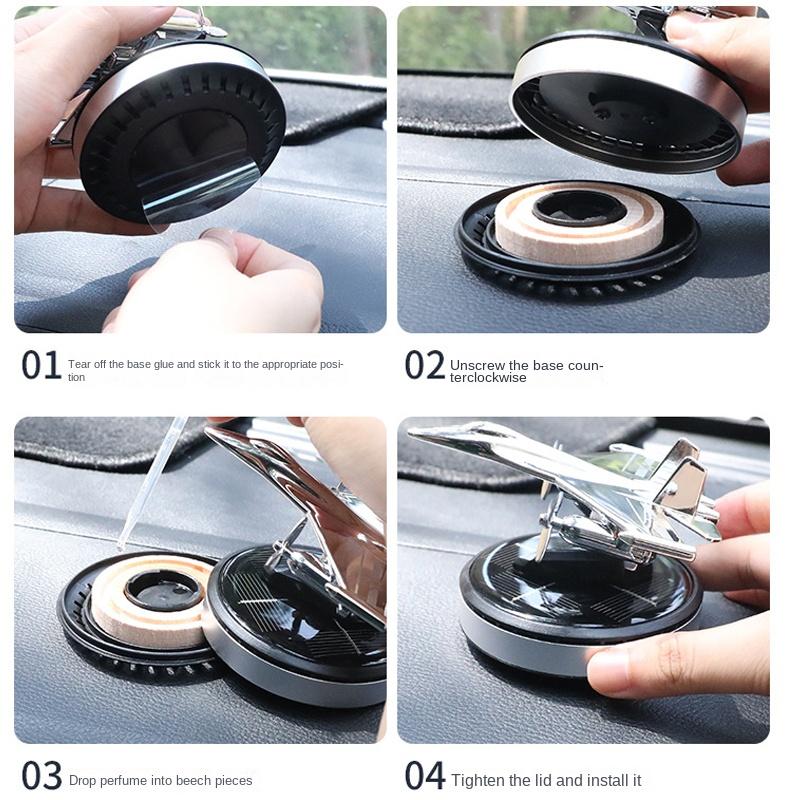 01 Tear off the base glue and stick it to the appropriate position

02 Unscrew the base counterclockwise

03 Drop perfume into beech pieces

04 Tighten the lid and install it