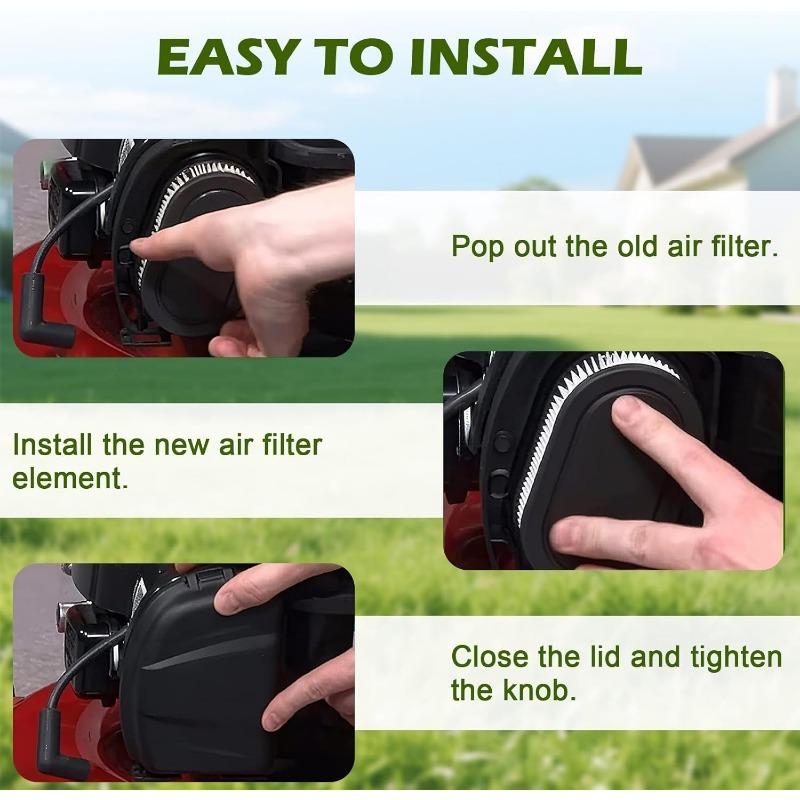 EASY TO INSTALL

Pop out the old air filter.

Install the new air filter element.

Close the lid and tighten the knob.