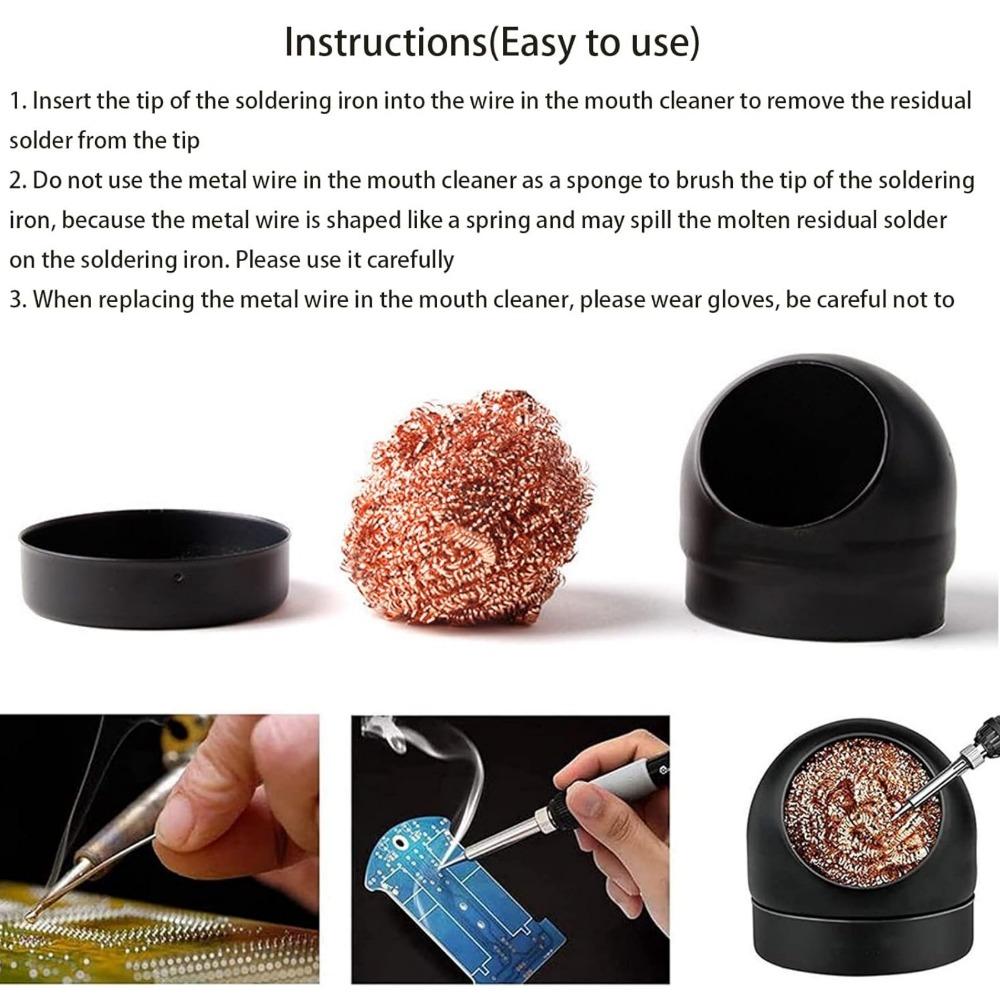 Instructions(Easy to use)

1. Insert the tip of the soldering iron into the wire in the mouth cleaner to remove the residual solder from the tip
2. Do not use the metal wire in the mouth cleaner as a sponge to brush the tip of the soldering iron, because the metal wire is shaped like a spring and may spill the molten residual solder on the soldering iron. Please use it carefully
3. When replacing the metal wire in the mouth cleaner, please wear gloves, be careful not to