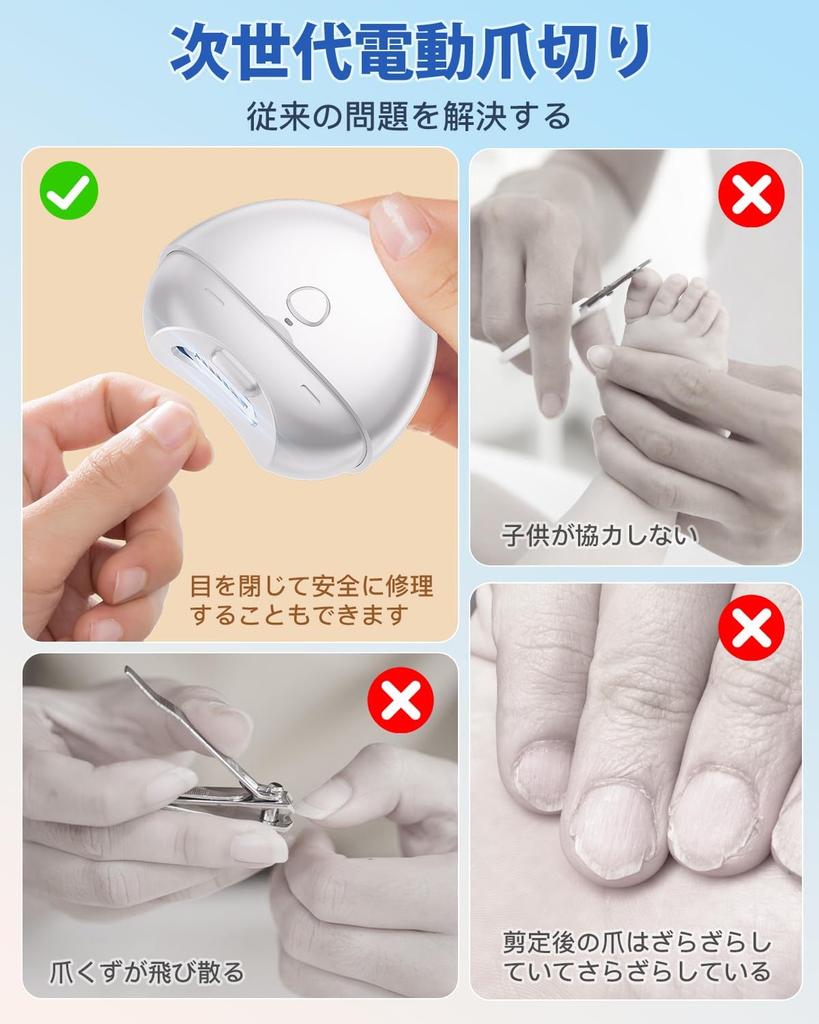 次世代電動爪切り

従来の問題を解決する

目を閉じて安全に修理することもできます

子供が協力しない

爪くずが飛び散る

剪定後の爪はざらざらしていてさらざらしている