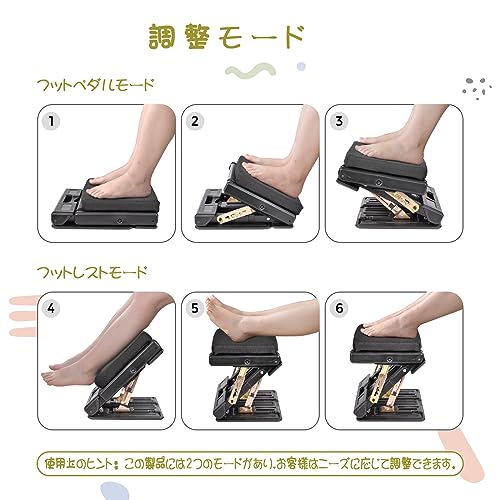 調整モード

フットペダルモード

1

2

3

フットレストモード

4

5

6

使用上のヒント：この製品には2つのモードがあり、お客様はニーズに応じて調整できます。